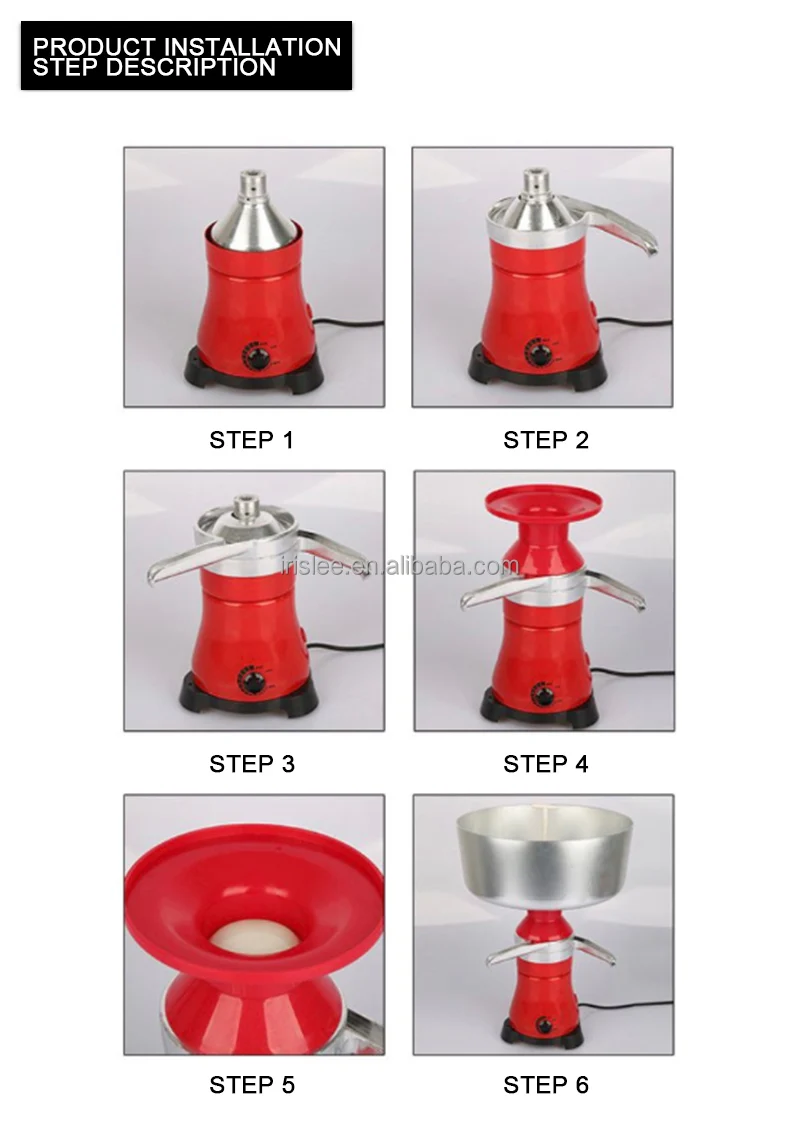 PRODUCT INSTALLATION
STEP DESCRIPTION

STEP 1

STEP 2

irislee.en.alibaba.com

STEP 3

STEP 4

STEP 5

STEP 6