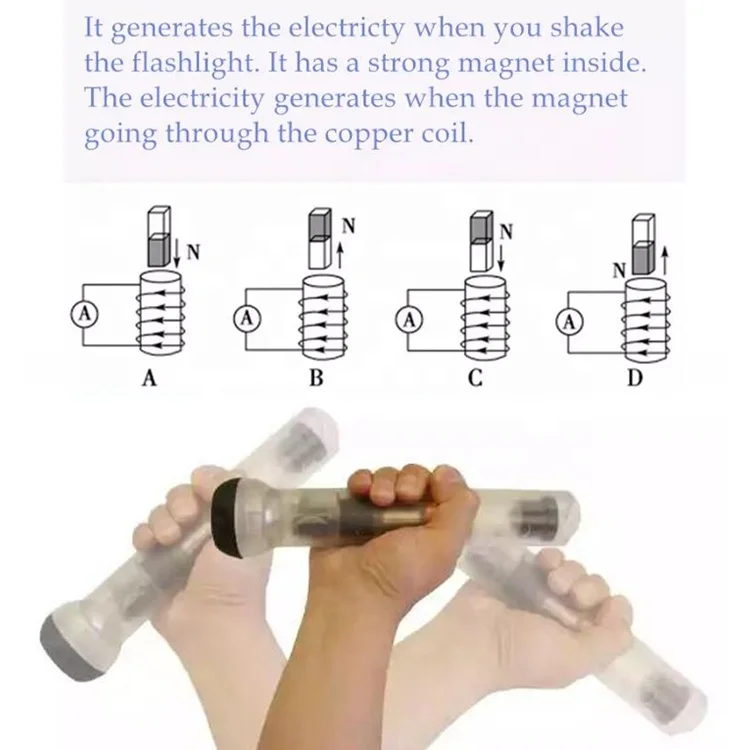 It generates the electricty when you shake the flashlight. It has a strong magnet inside. The electricity generates when the magnet going through the copper coil.

N
A
A

N
A
B

N
A
C

N
A
D