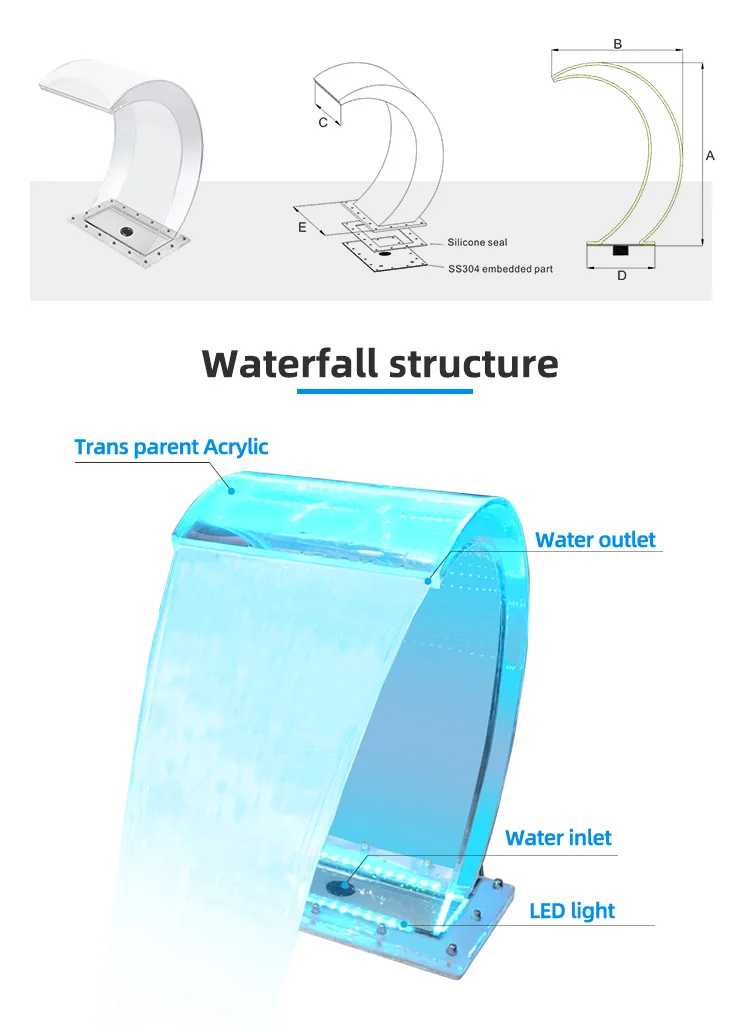 C

E

Silicone seal

SS304 embedded part

B

A

D

Waterfall structure

Trans parent Acrylic

Water outlet

Water inlet

LED light