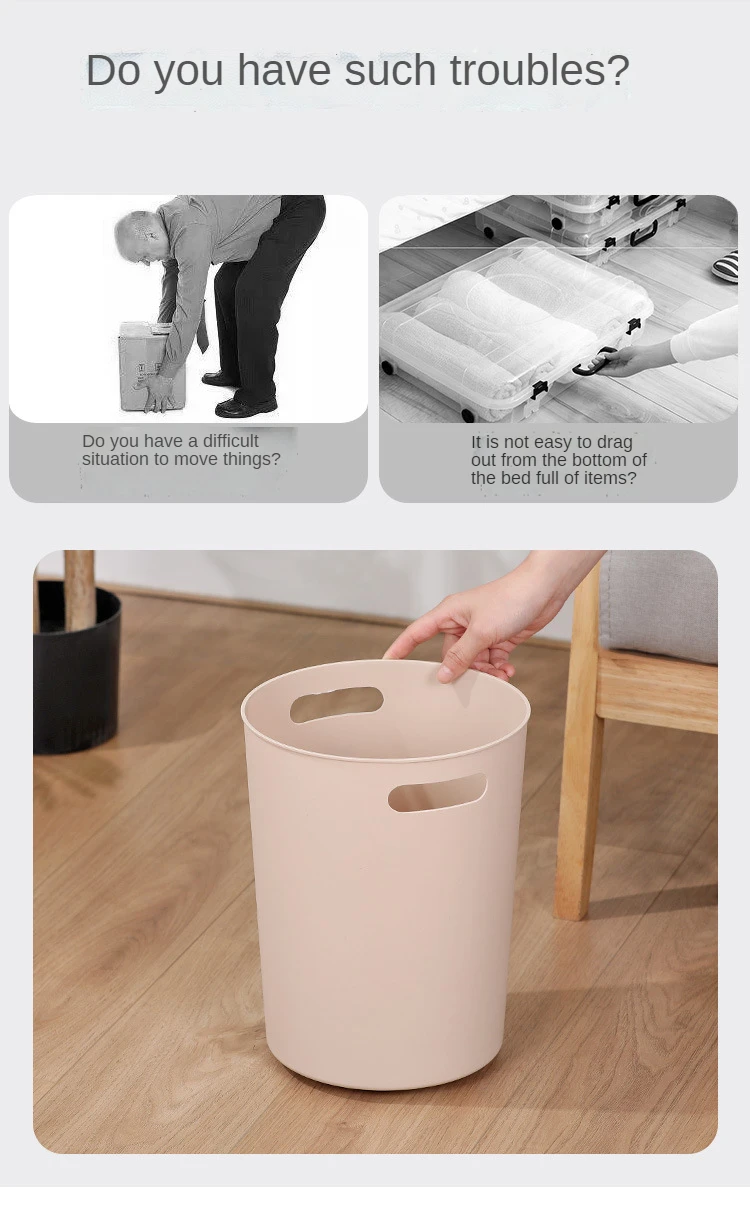 Do you have such troubles?

Do you have a difficult situation to move things?

It is not easy to drag out from the bottom of the bed full of items?