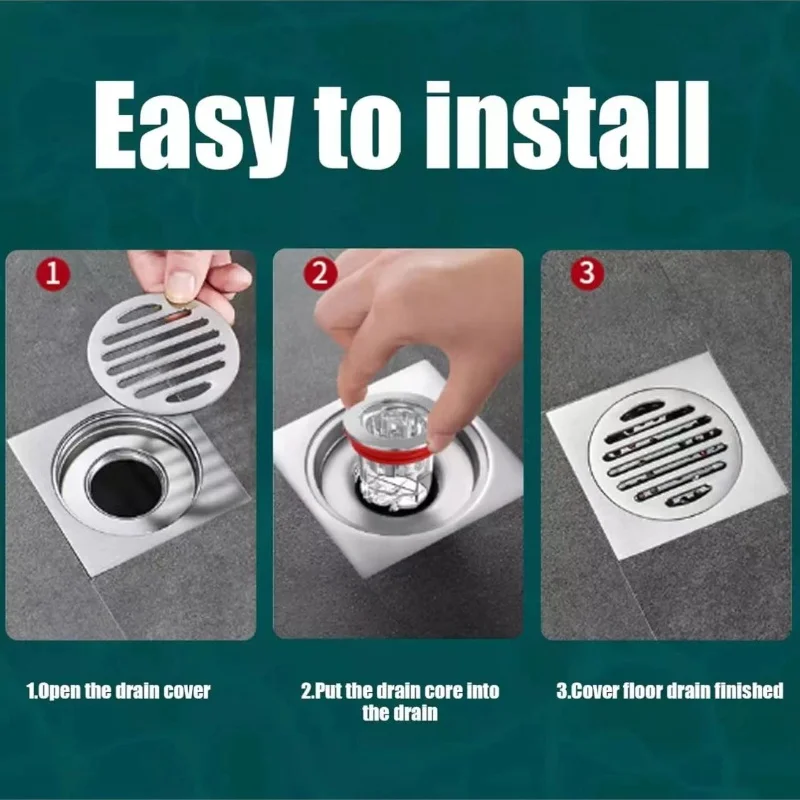 Easy to install

1

2

3

1.Open the drain cover

2.Put the drain core into the drain

3.Cover floor drain finished