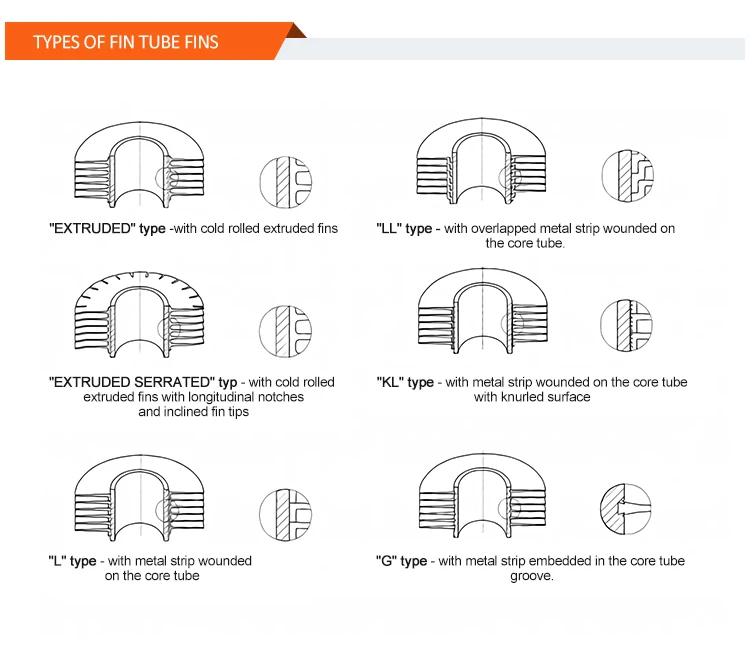 TYPES OF FIN TUBE FINS

"EXTRUDED" type -with cold rolled extruded fins

"LL" type - with overlapped metal strip wounded on the core tube.

"EXTRUDED SERRATED" typ - with cold rolled extruded fins with longitudinal notches and inclined fin tips

"KL" type - with metal strip wounded on the core tube with knurled surface

"L" type - with metal strip wounded on the core tube

"G" type - with metal strip embedded in the core tube groove.