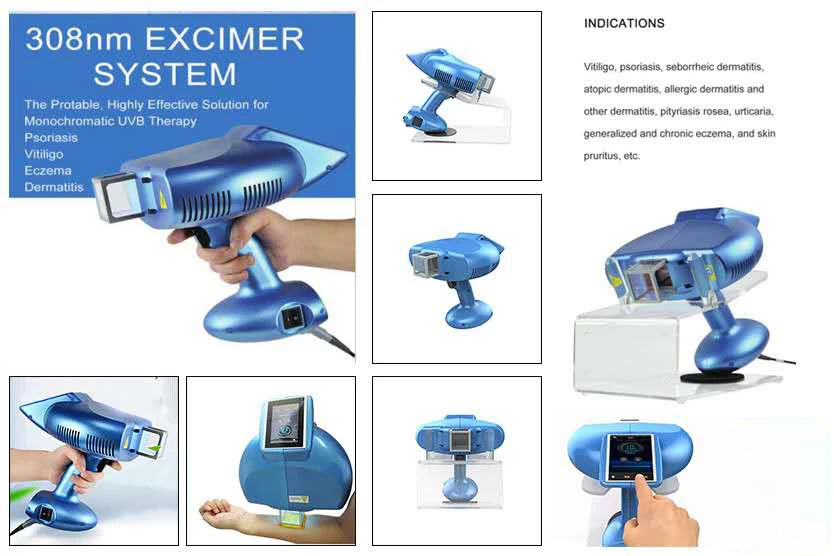 308nm EXCIMER SYSTEM

The Protable, Highly Effective Solution for Monochromatic UVB Therapy
Psoriasis
Vitiligo
Eczema
Dermatitis

INDICATIONS

Vitiligo, psoriasis, seborrheic dermatitis, atopic dermatitis, allergic dermatitis and other dermatitis, pityriasis rosea, urticaria, generalized and chronic eczema, and skin pruritus, etc.