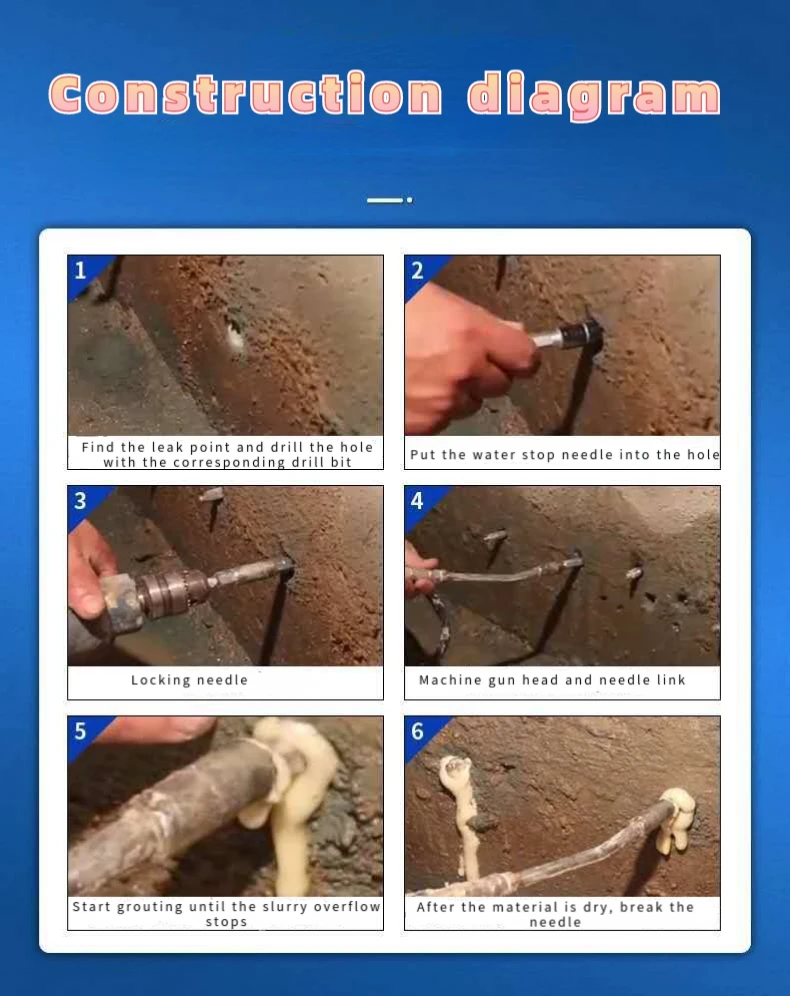 Construction diagram

1
Find the leak point and drill the hole with the corresponding drill bit

2
Put the water stop needle into the hole

3
Locking needle

4
Machine gun head and needle link

5
Start grouting until the slurry overflow stops

6
After the material is dry, break the needle