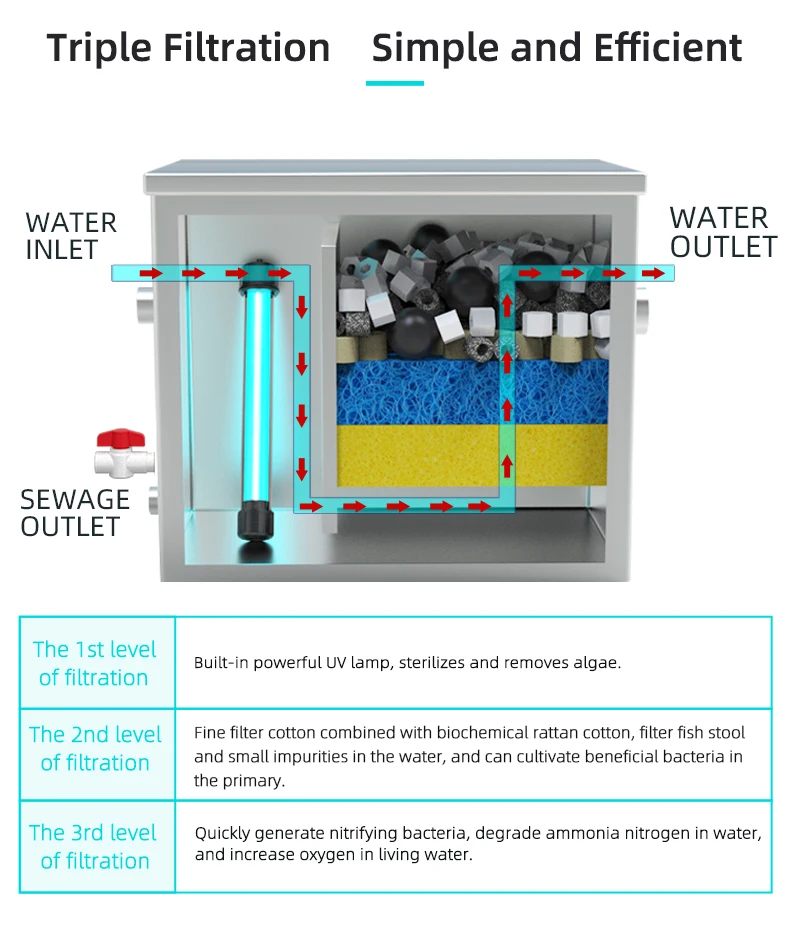 Triple Filtration Simple and Efficient

WATER INLET

WATER OUTLET

SEWAGE OUTLET

| The 1st level of filtration | Built-in powerful UV lamp, sterilizes and removes algae. |
|---|---|
| The 2nd level of filtration | Fine filter cotton combined with biochemical rattan cotton, filter fish stool and small impurities in the water, and can cultivate beneficial bacteria in the primary. |
| The 3rd level of filtration | Quickly generate nitrifying bacteria, degrade ammonia nitrogen in water, and increase oxygen in living water. |