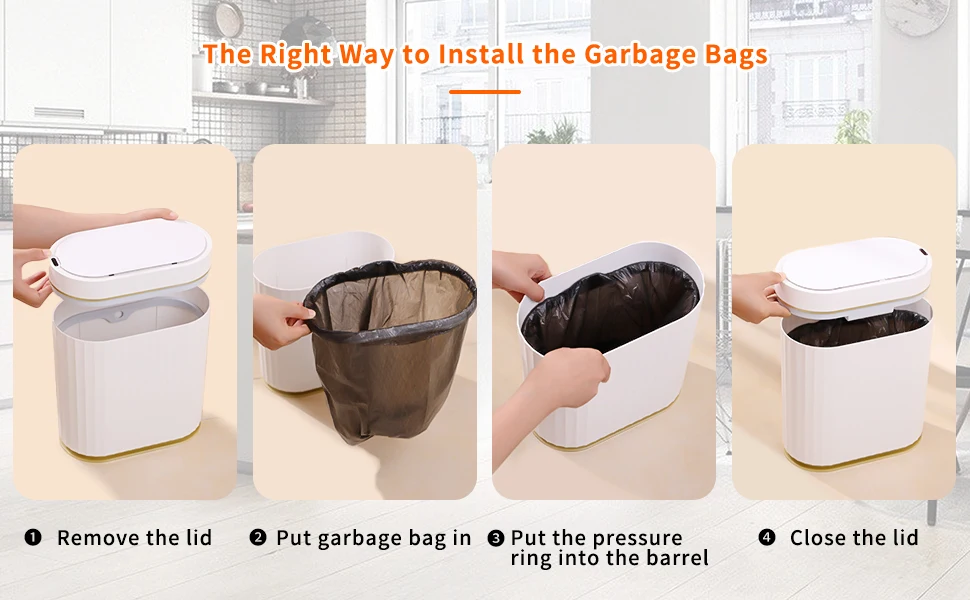 The Right Way to Install the Garbage Bags

❶ Remove the lid

❷ Put garbage bag in

❸ Put the pressure ring into the barrel

❹ Close the lid