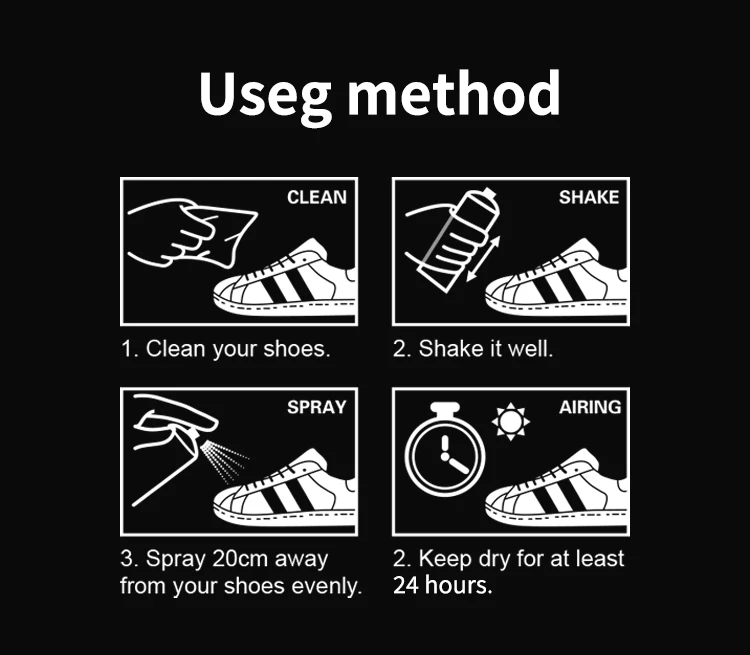 Useg method

CLEAN

1. Clean your shoes.

SHAKE

2. Shake it well.

SPRAY

3. Spray 20cm away from your shoes evenly.

AIRING

2. Keep dry for at least 24 hours.