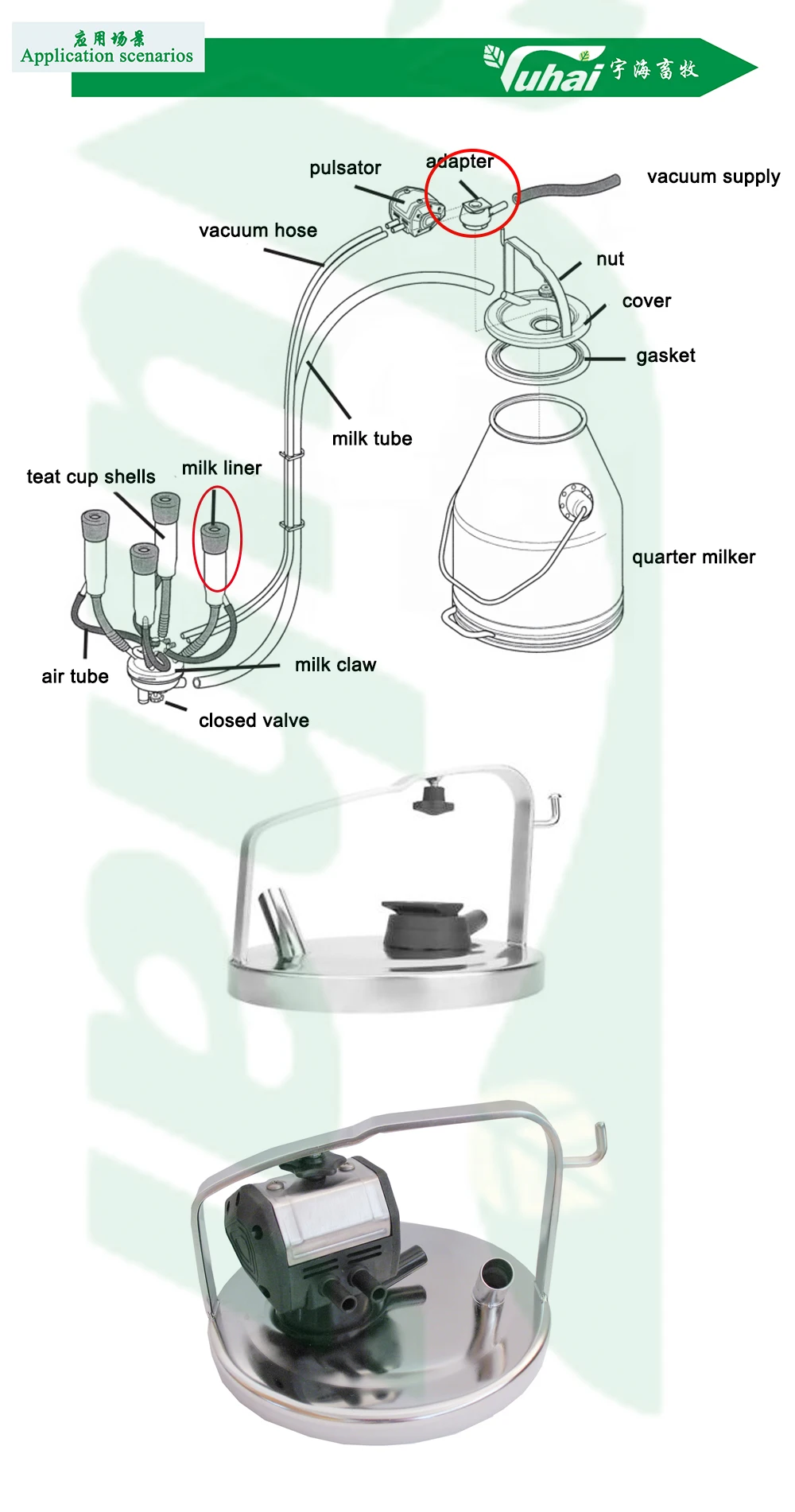 应用场景
Application scenarios

Yuhai 宇海畜牧

pulsator
adapter
vacuum supply
vacuum hose
nut
cover
gasket
milk tube
teat cup shells
milk liner
quarter milker
air tube
milk claw
closed valve