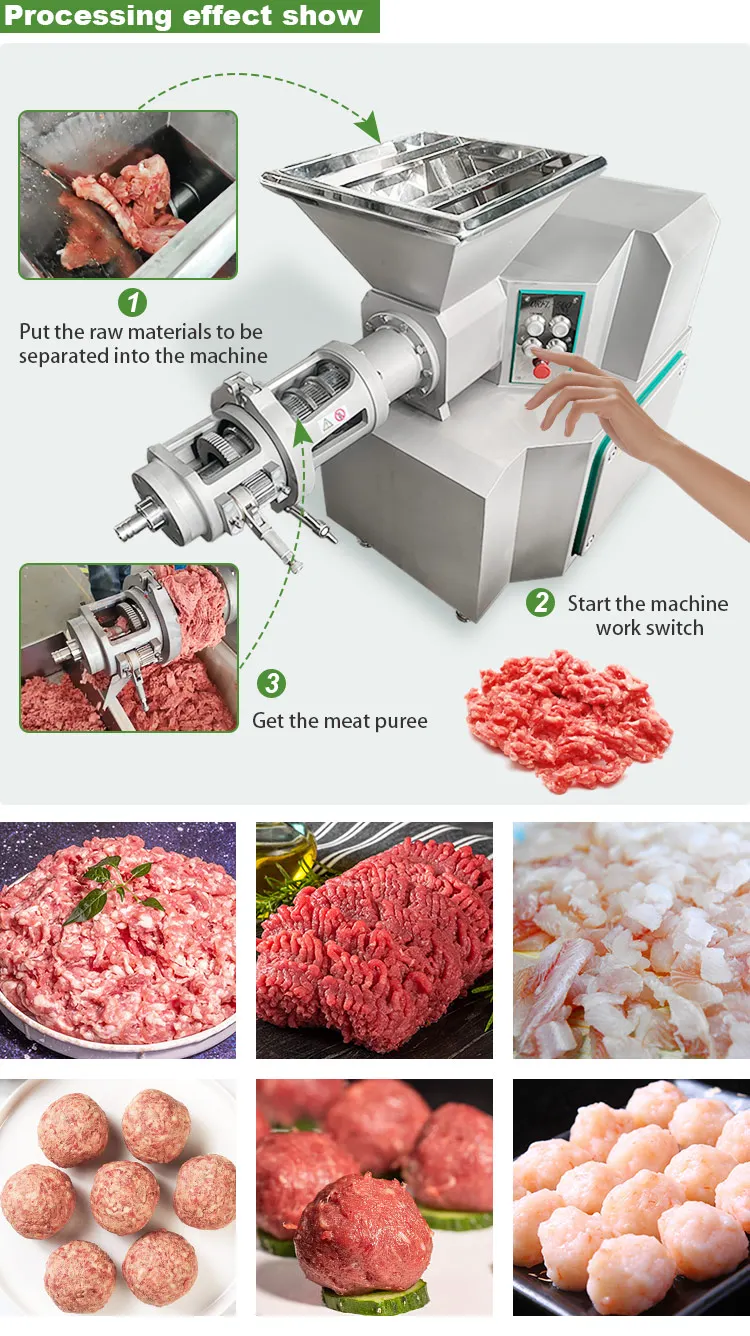 Processing effect show

1
Put the raw materials to be separated into the machine

2 Start the machine work switch

3
Get the meat puree