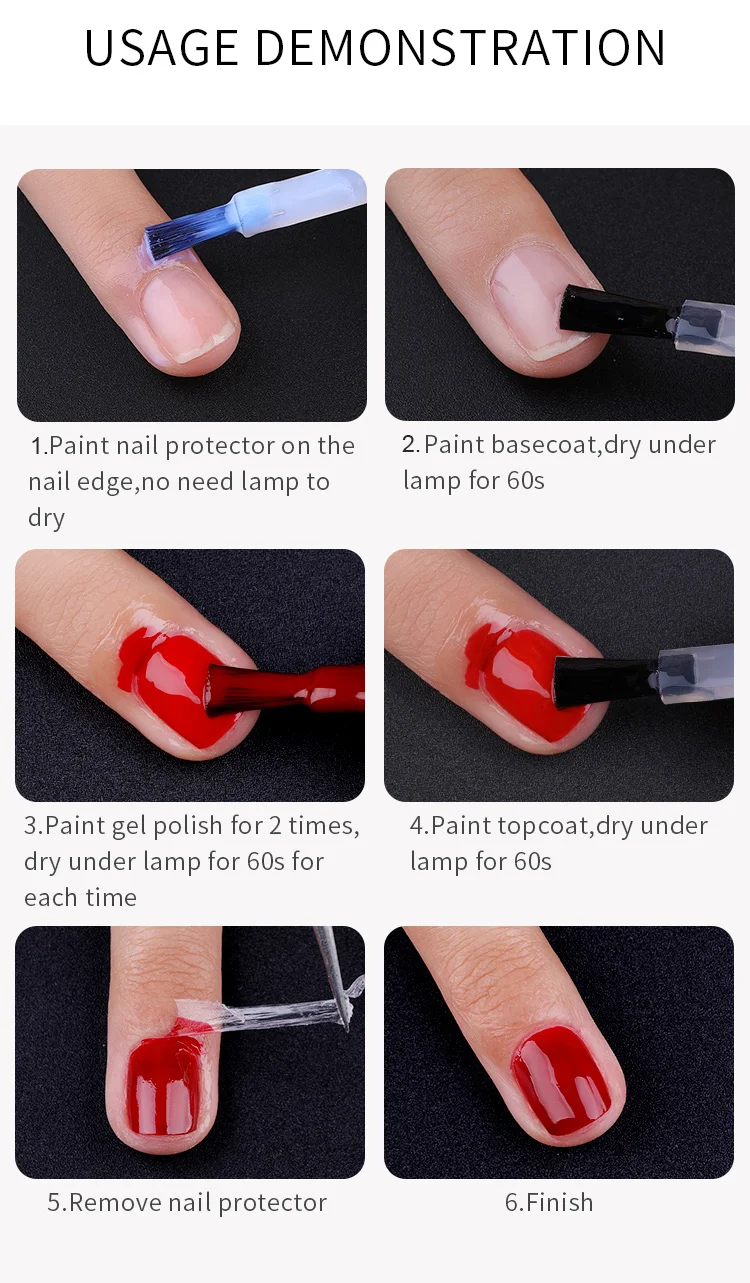 USAGE DEMONSTRATION

1.Paint nail protector on the nail edge,no need lamp to dry

2.Paint basecoat,dry under lamp for 60s

3.Paint gel polish for 2 times, dry under lamp for 60s for each time

4.Paint topcoat,dry under lamp for 60s

5.Remove nail protector

6.Finish