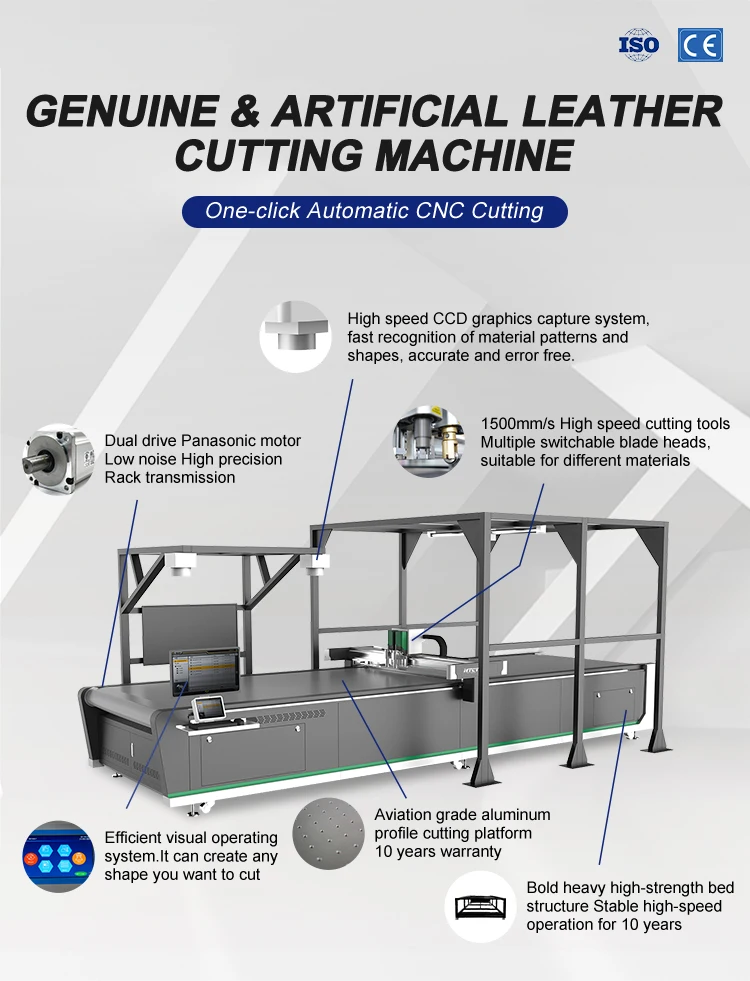 ISO CE

GENUINE & ARTIFICIAL LEATHER CUTTING MACHINE

One-click Automatic CNC Cutting

High speed CCD graphics capture system, fast recognition of material patterns and shapes, accurate and error free.

Dual drive Panasonic motor
Low noise High precision
Rack transmission

1500mm/s High speed cutting tools
Multiple switchable blade heads, suitable for different materials

Efficient visual operating system.It can create any shape you want to cut

Aviation grade aluminum profile cutting platform
10 years warranty

Bold heavy high-strength bed structure Stable high-speed operation for 10 years