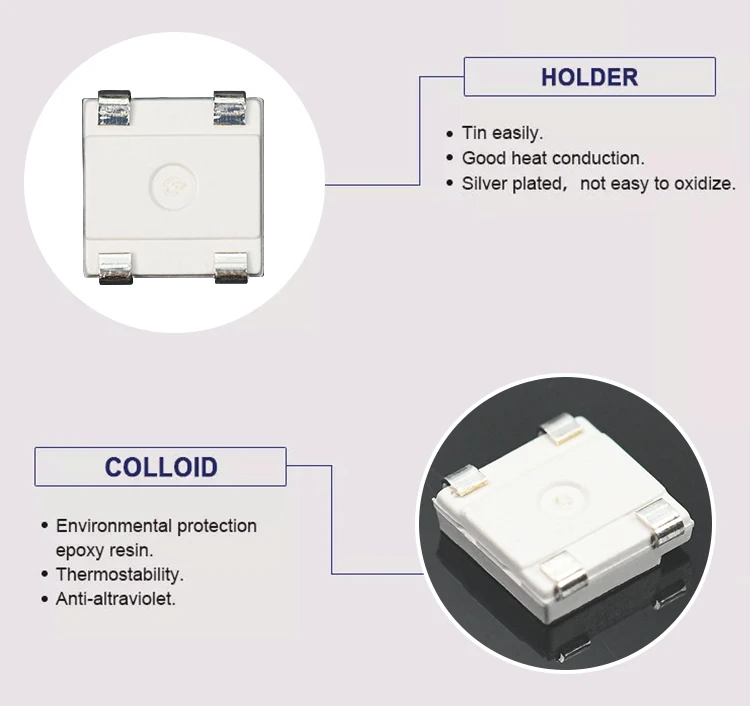 HOLDER

• Tin easily.
• Good heat conduction.
• Silver plated， not easy to oxidize.

COLLOID

• Environmental protection epoxy resin.
• Thermostability.
• Anti-altraviolet.