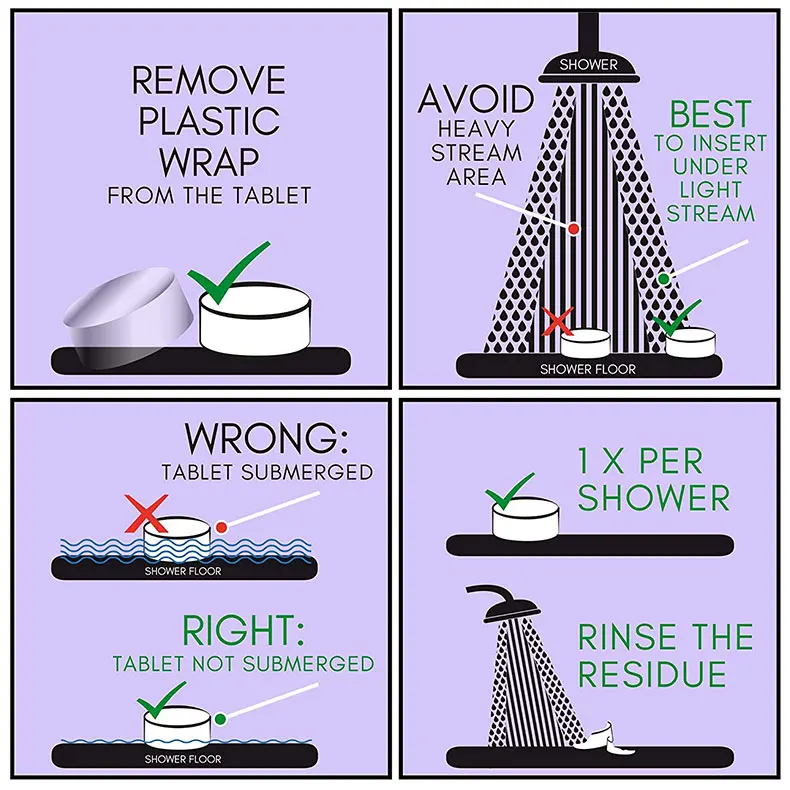 REMOVE PLASTIC WRAP
FROM THE TABLET

SHOWER

AVOID
HEAVY STREAM AREA

BEST
TO INSERT UNDER LIGHT STREAM

SHOWER FLOOR

WRONG:
TABLET SUBMERGED

SHOWER FLOOR

RIGHT:
TABLET NOT SUBMERGED

SHOWER FLOOR

1 X PER SHOWER

RINSE THE RESIDUE