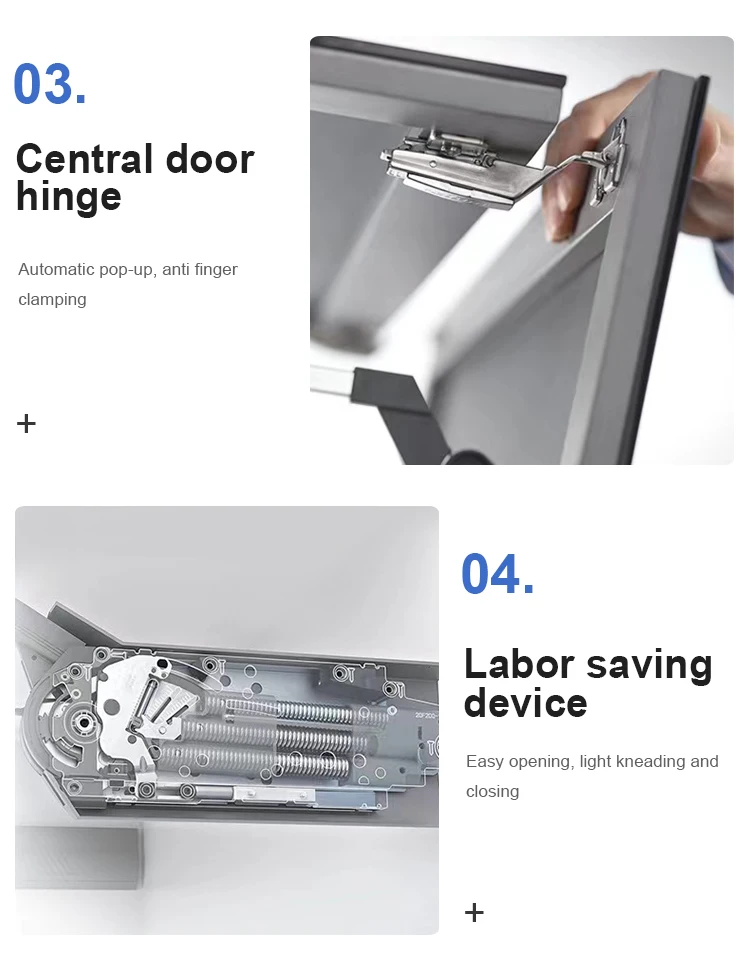 03.

Central door hinge

Automatic pop-up, anti finger clamping

+

04.

Labor saving device

Easy opening, light kneading and closing

+