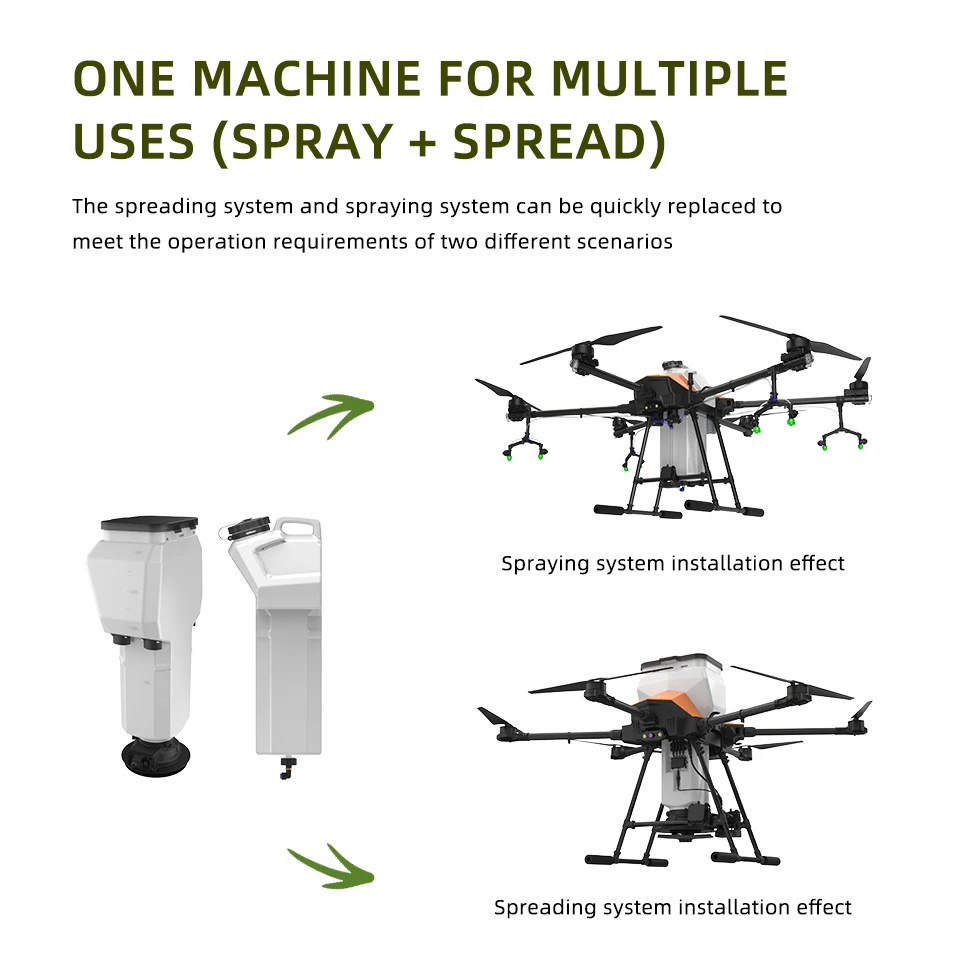 ONE MACHINE FOR MULTIPLE USES (SPRAY + SPREAD)

The spreading system and spraying system can be quickly replaced to meet the operation requirements of two different scenarios

Spraying system installation effect

Spreading system installation effect