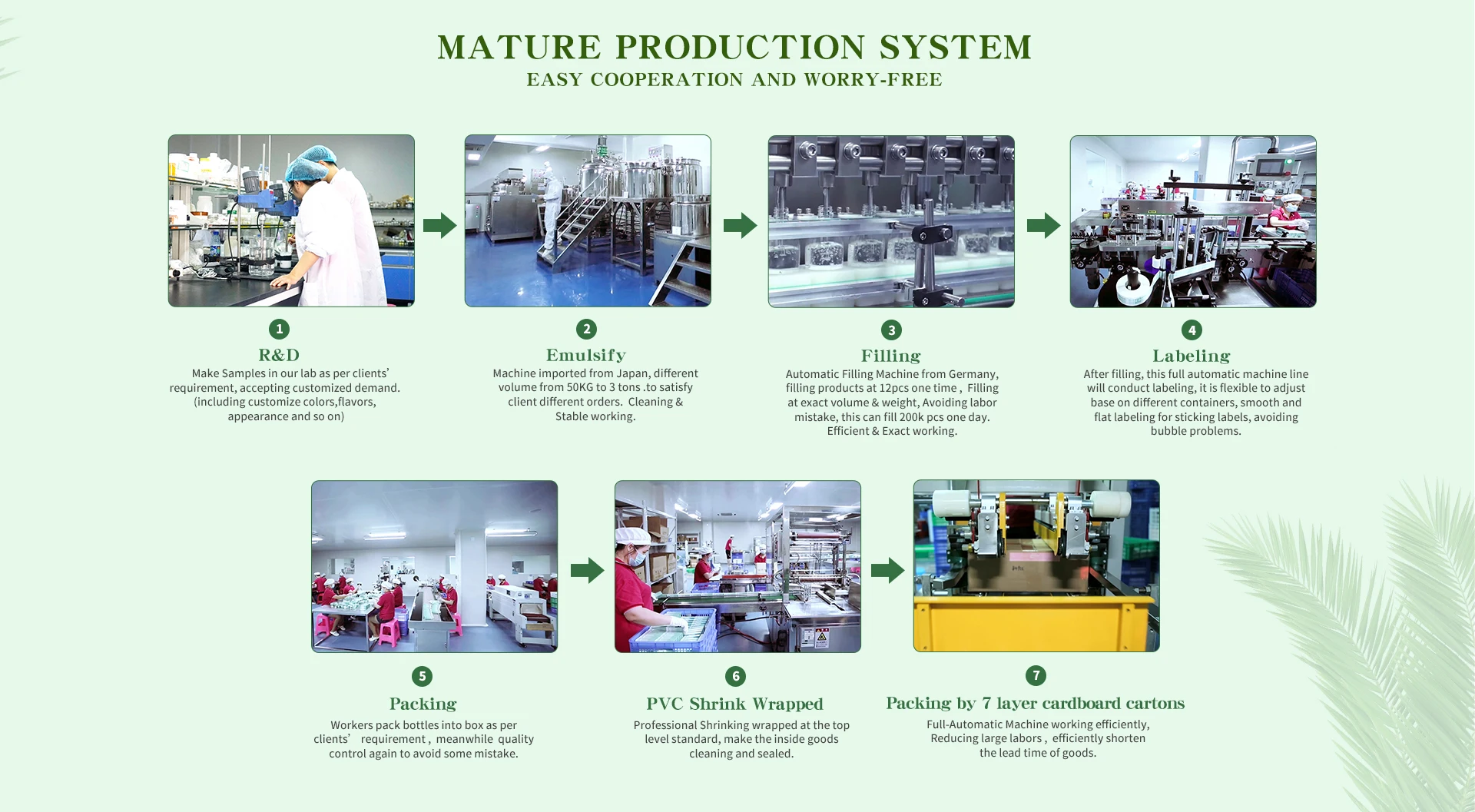 MATURE PRODUCTION SYSTEM
EASY COOPERATION AND WORRY-FREE

1
R&D
Make Samples in our lab as per clients' requirement, accepting customized demand. (including customize colors,flavors, appearance and so on)

2
Emulsify
Machine imported from Japan, different volume from 50KG to 3 tons .to satisfy client different orders. Cleaning & Stable working.

3
Filling
Automatic Filling Machine from Germany, filling products at 12pcs one time , Filling at exact volume & weight, Avoiding labor mistake, this can fill 200k pcs one day. Efficient & Exact working.

4
Labeling
After filling, this full automatic machine line will conduct labeling, it is flexible to adjust base on different containers, smooth and flat labeling for sticking labels, avoiding bubble problems.

5
Packing
Workers pack bottles into box as per clients' requirement , meanwhile quality control again to avoid some mistake.

6
PVC Shrink Wrapped
Professional Shrinking wrapped at the top level standard, make the inside goods cleaning and sealed.

7
Packing by 7 layer cardboard cartons
Full-Automatic Machine working efficiently, Reducing large labors , efficiently shorten the lead time of goods.