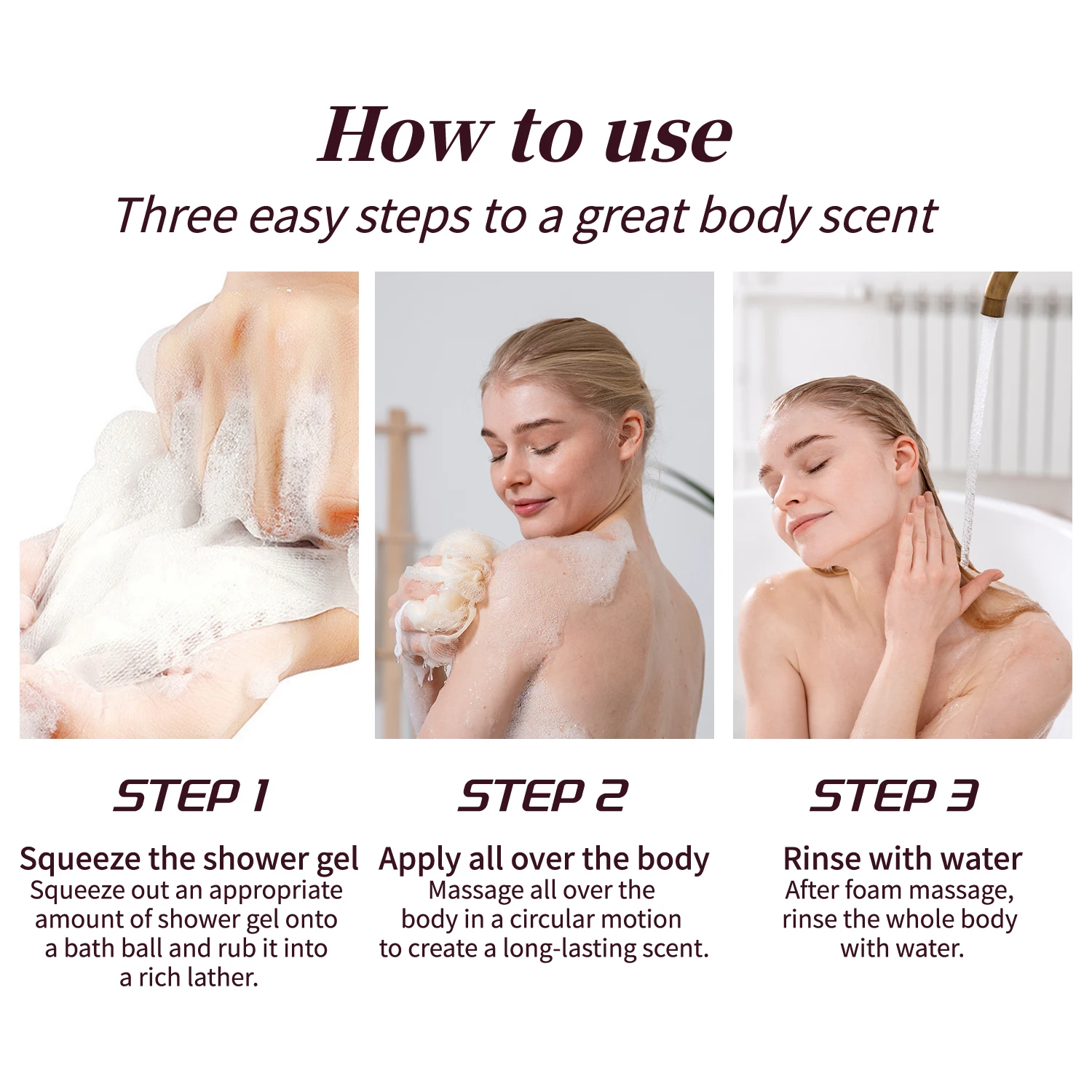 How to use

Three easy steps to a great body scent

STEP 1

Squeeze the shower gel
Squeeze out an appropriate amount of shower gel onto a bath ball and rub it into a rich lather.

STEP 2

Apply all over the body
Massage all over the body in a circular motion to create a long-lasting scent.

STEP 3

Rinse with water
After foam massage, rinse the whole body with water.