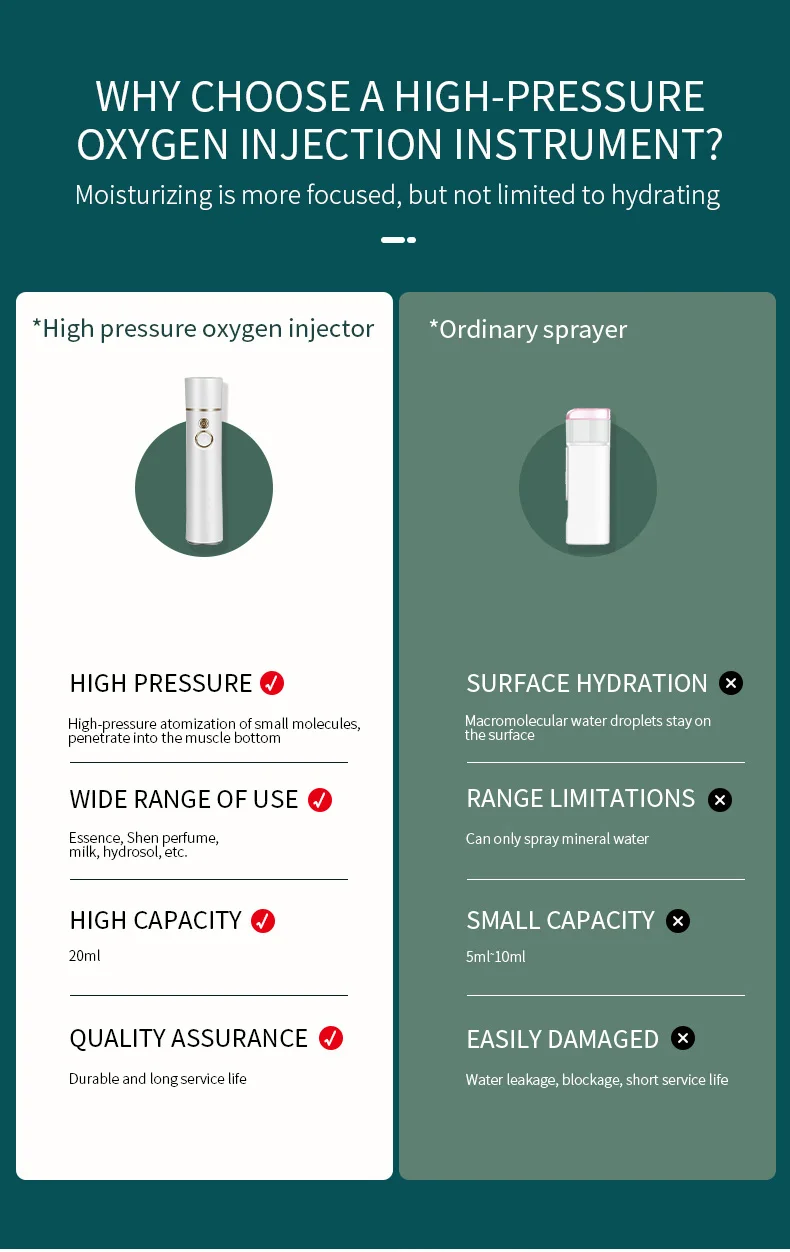 WHY CHOOSE A HIGH-PRESSURE OXYGEN INJECTION INSTRUMENT?

Moisturizing is more focused, but not limited to hydrating

*High pressure oxygen injector

HIGH PRESSURE

High-pressure atomization of small molecules, penetrate into the muscle bottom

WIDE RANGE OF USE

Essence, Shen perfume, milk, hydrosol, etc.

HIGH CAPACITY

20ml

QUALITY ASSURANCE

Durable and long service life

*Ordinary sprayer

SURFACE HYDRATION

Macromolecular water droplets stay on the surface

RANGE LIMITATIONS

Can only spray mineral water

SMALL CAPACITY

5ml~10ml

EASILY DAMAGED

Water leakage, blockage, short service life