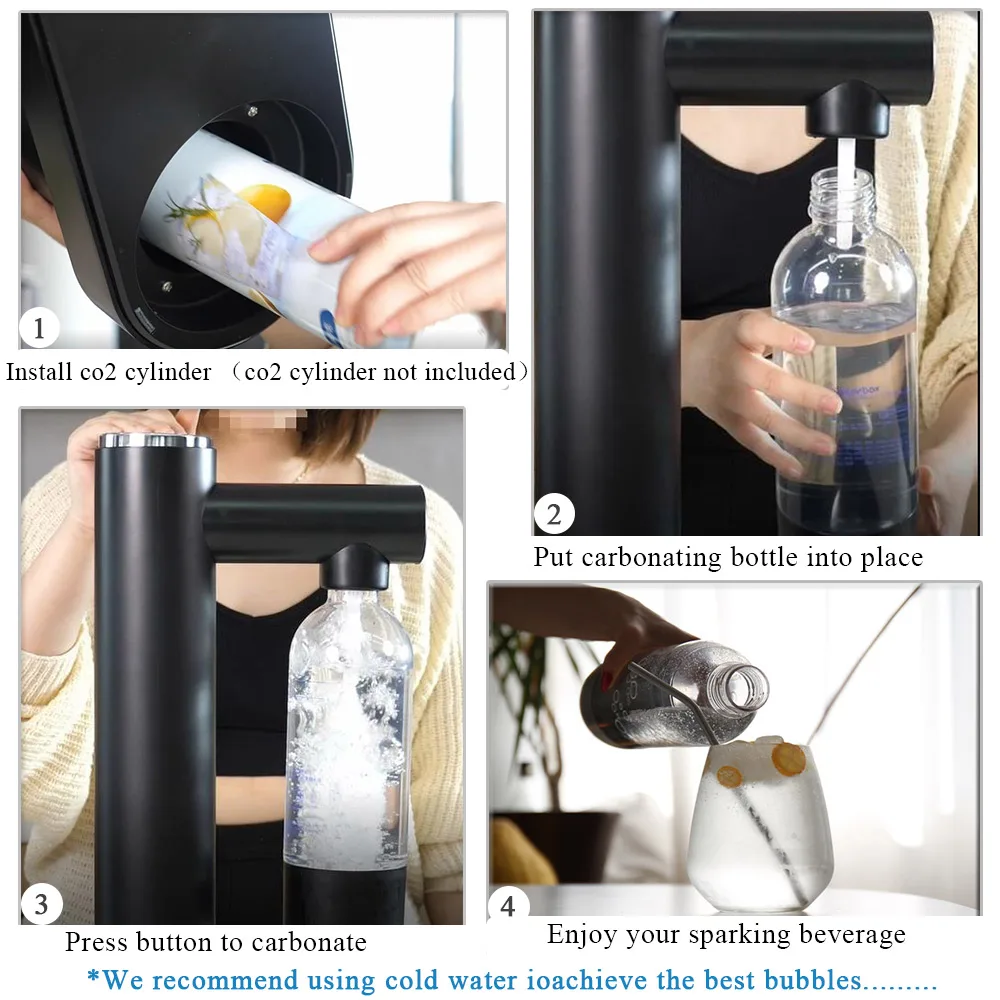 1
Install co2 cylinder （co2 cylinder not included）

2
Put carbonating bottle into place

3
Press button to carbonate

4
Enjoy your sparking beverage

*We recommend using cold water ioachieve the best bubbles.........