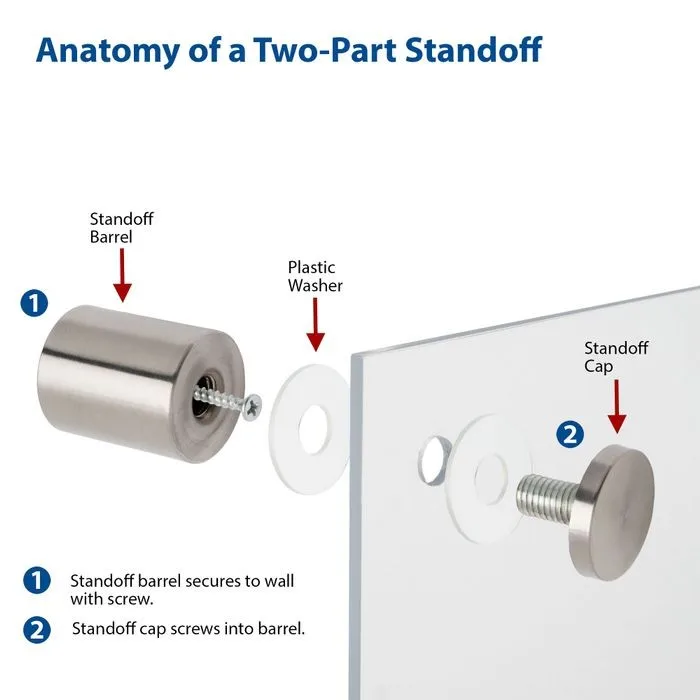 Anatomy of a Two-Part Standoff

Standoff Barrel

1

Plastic Washer

Standoff Cap

2

1 Standoff barrel secures to wall with screw.

2 Standoff cap screws into barrel.