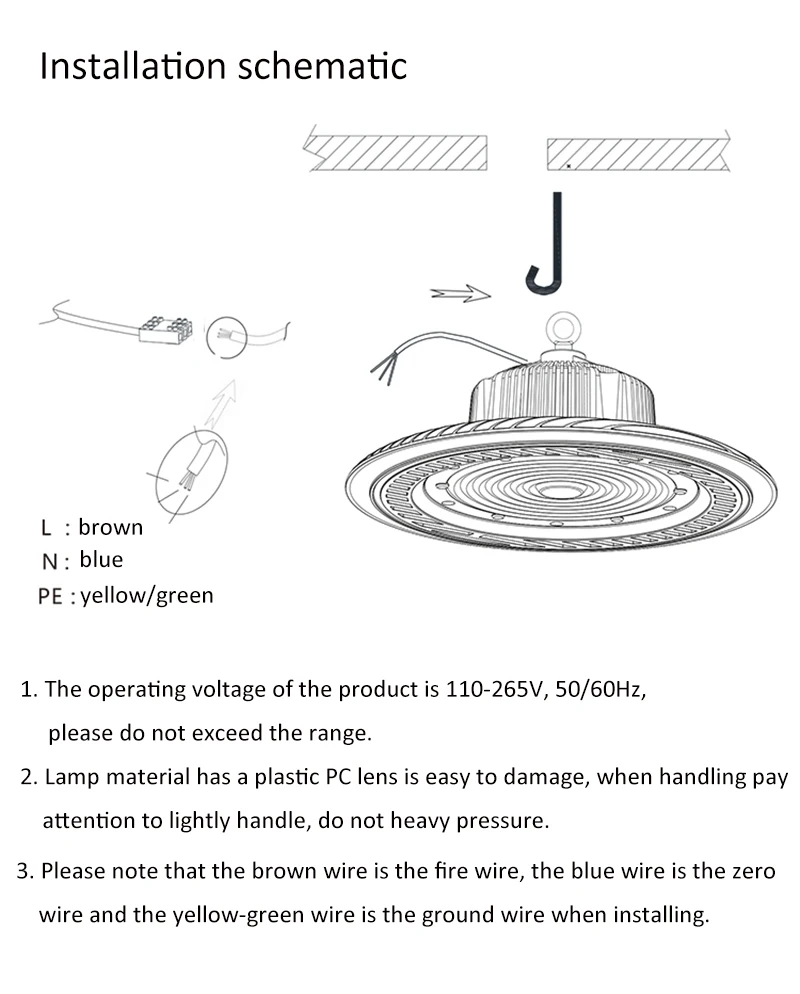 Installation schematic

L : brown
N : blue
PE : yellow/green

1. The operating voltage of the product is 110-265V, 50/60Hz, please do not exceed the range.

2. Lamp material has a plastic PC lens is easy to damage, when handling pay attention to lightly handle, do not heavy pressure.

3. Please note that the brown wire is the fire wire, the blue wire is the zero wire and the yellow-green wire is the ground wire when installing.