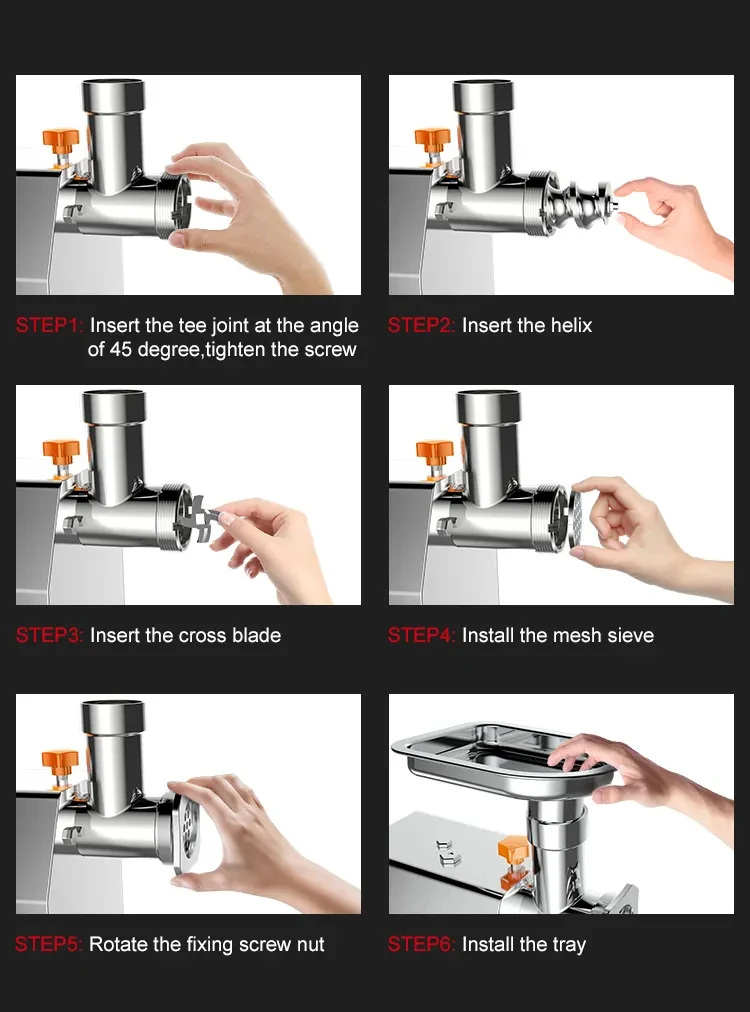 STEP1: Insert the tee joint at the angle of 45 degree,tighten the screw

STEP2: Insert the helix

STEP3: Insert the cross blade

STEP4: Install the mesh sieve

STEP5: Rotate the fixing screw nut

STEP6: Install the tray