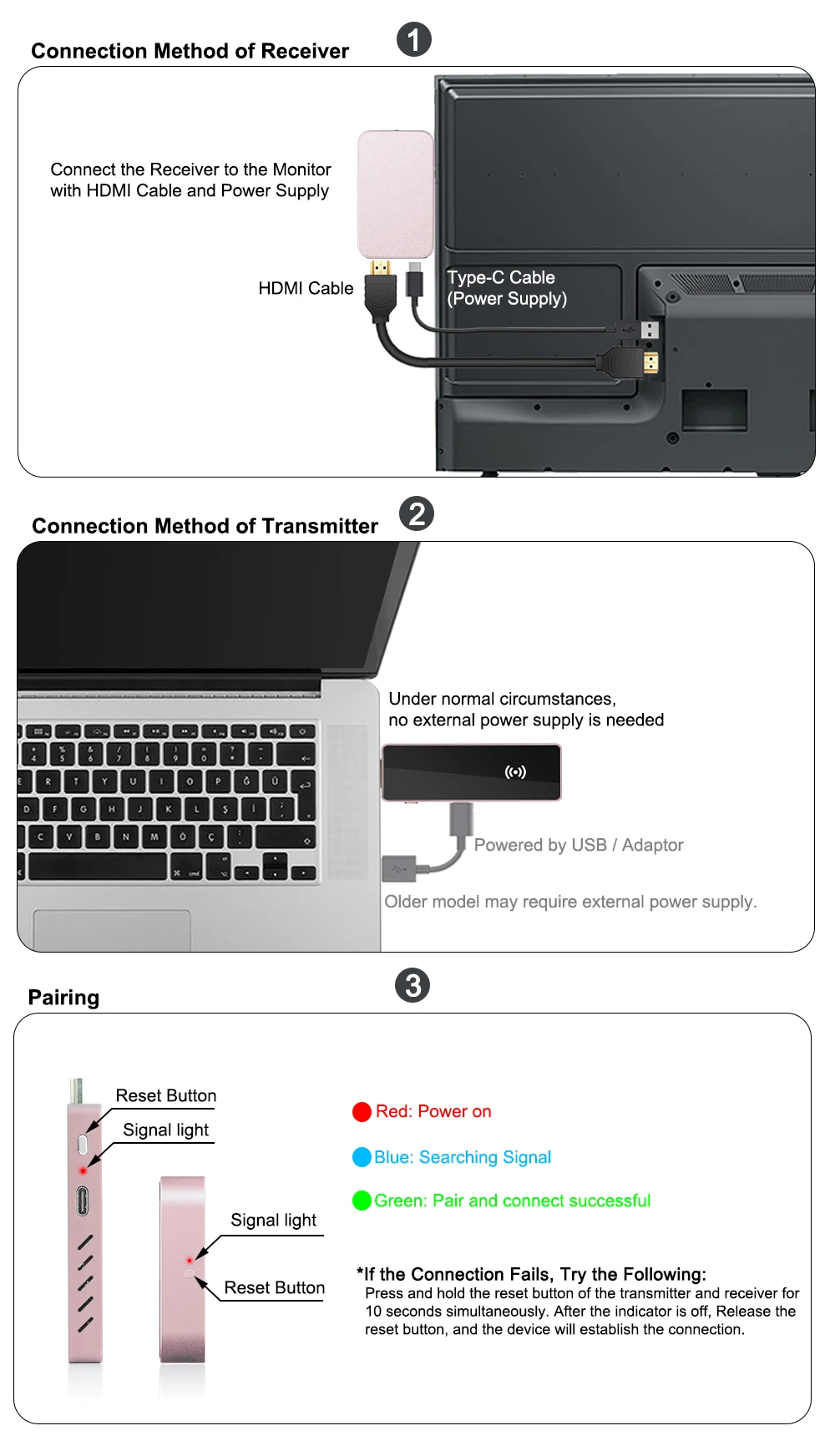 Connection Method of Receiver 1

Connect the Receiver to the Monitor with HDMI Cable and Power Supply

HDMI Cable

Type-C Cable (Power Supply)

Connection Method of Transmitter 2

Under normal circumstances, no external power supply is needed

Powered by USB / Adaptor

Older model may require external power supply.

Pairing 3

Reset Button

Signal light

Signal light

Reset Button

Red: Power on

Blue: Searching Signal

Green: Pair and connect successful

*If the Connection Fails, Try the Following:
Press and hold the reset button of the transmitter and receiver for 10 seconds simultaneously. After the indicator is off, Release the reset button, and the device will establish the connection.