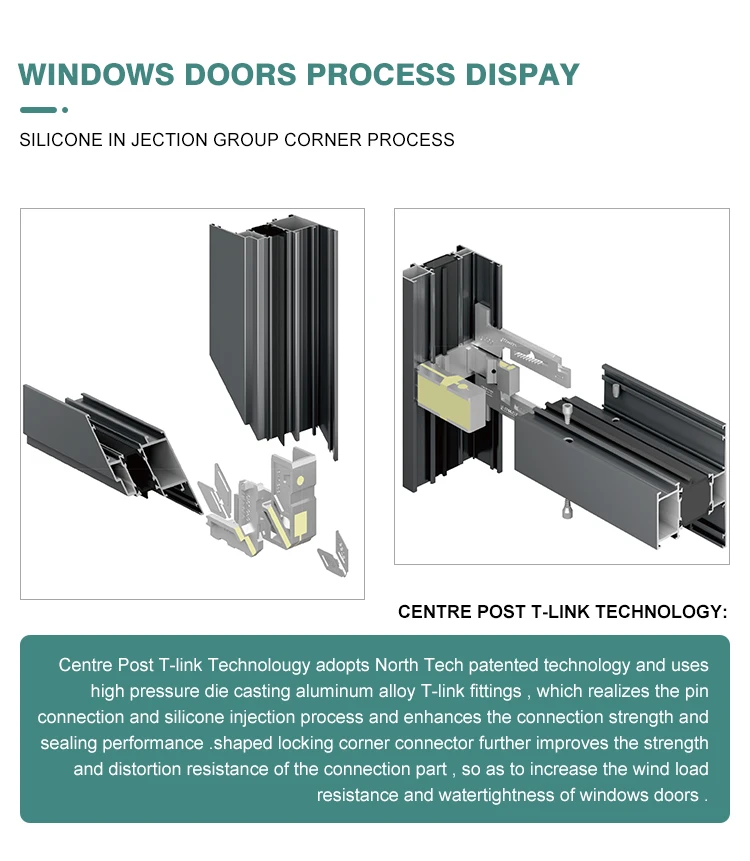 WINDOWS DOORS PROCESS DISPAY

SILICONE IN JECTION GROUP CORNER PROCESS

CENTRE POST T-LINK TECHNOLOGY:

Centre Post T-link Technolougy adopts North Tech patented technology and uses high pressure die casting aluminum alloy T-link fittings , which realizes the pin connection and silicone injection process and enhances the connection strength and sealing performance .shaped locking corner connector further improves the strength and distortion resistance of the connection part , so as to increase the wind load resistance and watertightness of windows doors .