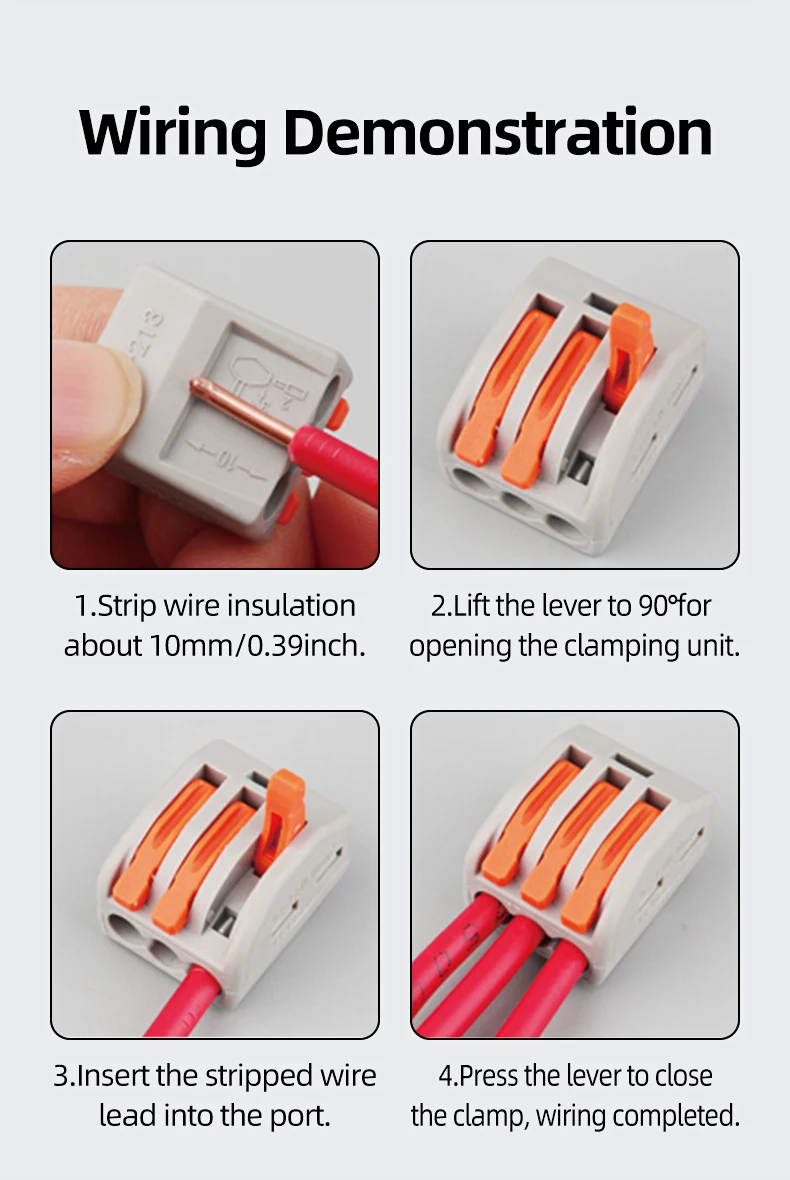 Wiring Demonstration

213

10

1.Strip wire insulation about 10mm/0.39inch.

2.Lift the lever to 90°for opening the clamping unit.

3.Insert the stripped wire lead into the port.

4.Press the lever to close the clamp, wiring completed.