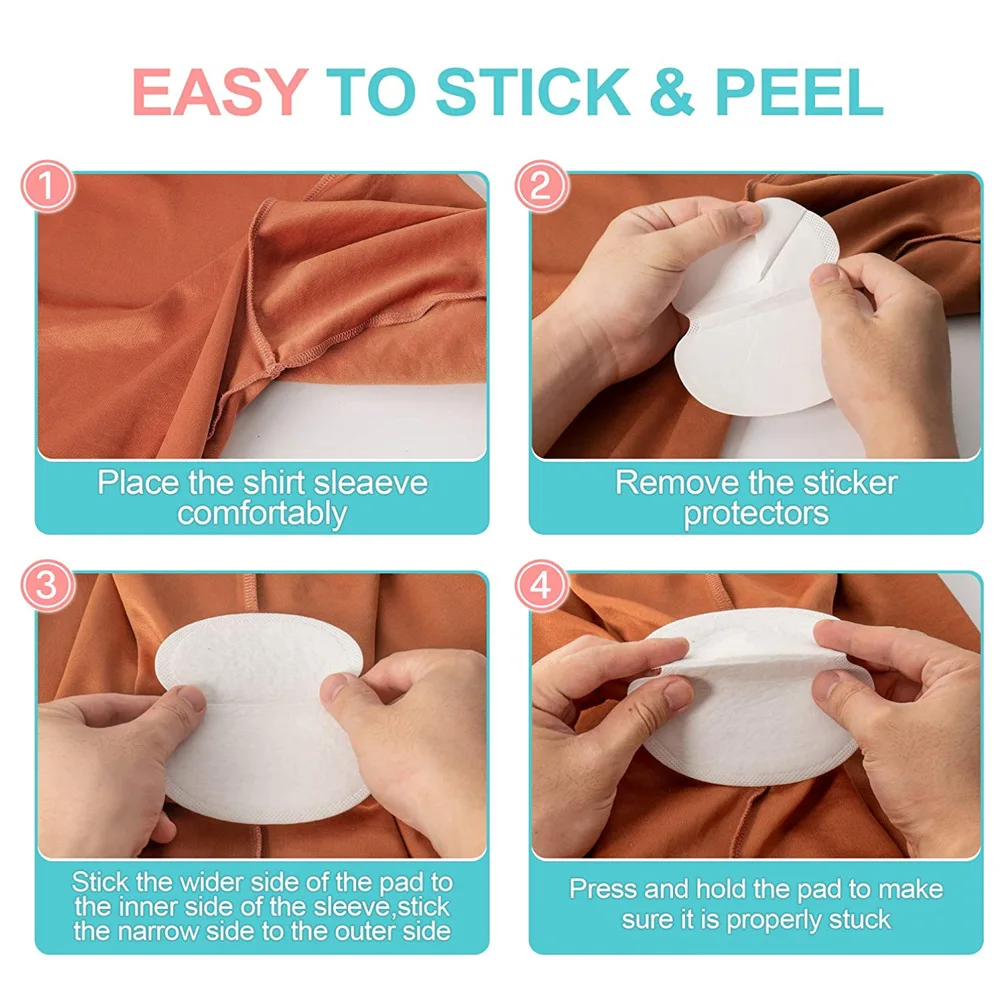 EASY TO STICK & PEEL

1

Place the shirt sleaeve comfortably

2

Remove the sticker protectors

3

Stick the wider side of the pad to the inner side of the sleeve,stick the narrow side to the outer side

4

Press and hold the pad to make sure it is properly stuck