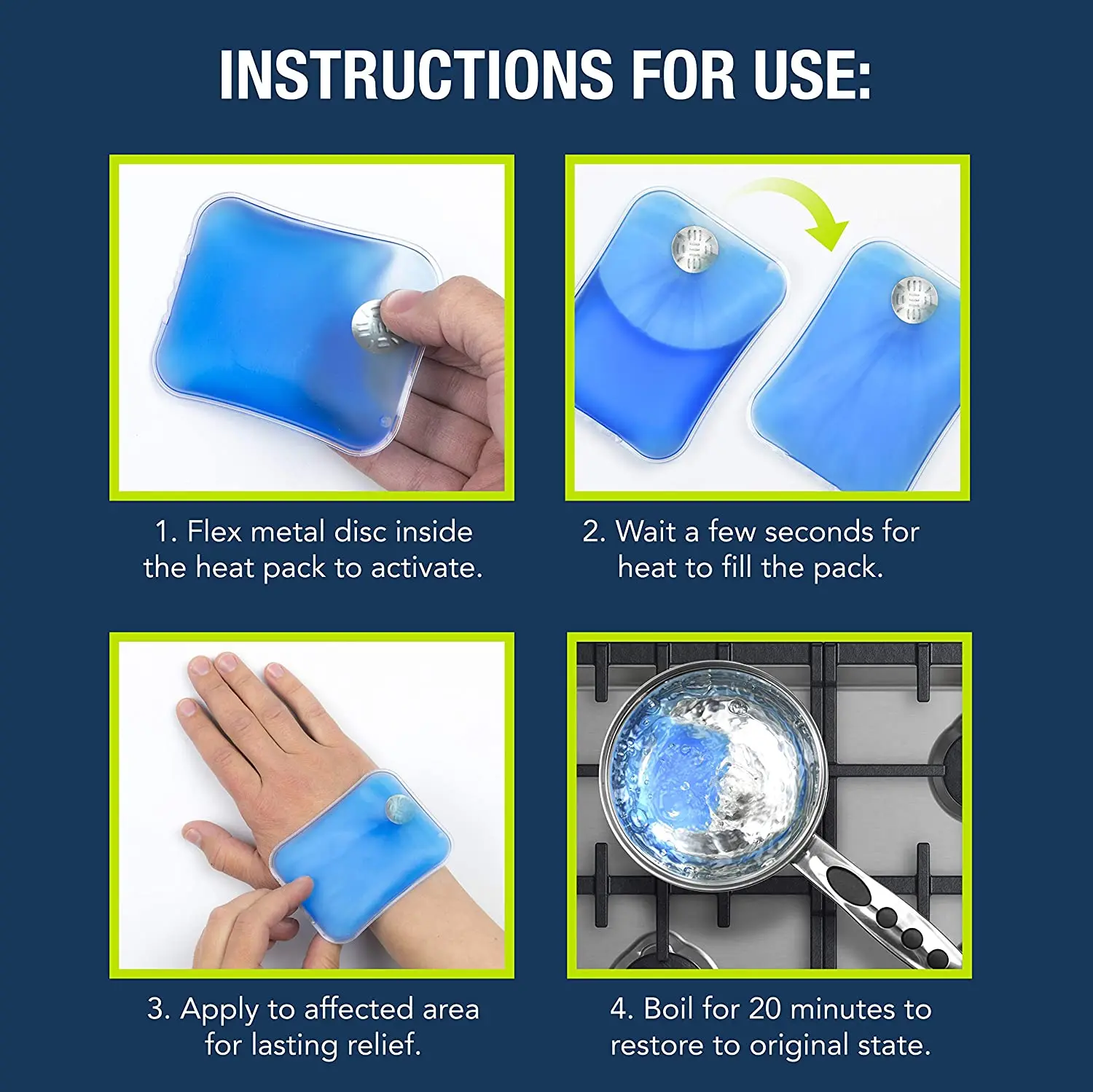 INSTRUCTIONS FOR USE:

1. Flex metal disc inside the heat pack to activate.

2. Wait a few seconds for heat to fill the pack.

3. Apply to affected area for lasting relief.

4. Boil for 20 minutes to restore to original state.