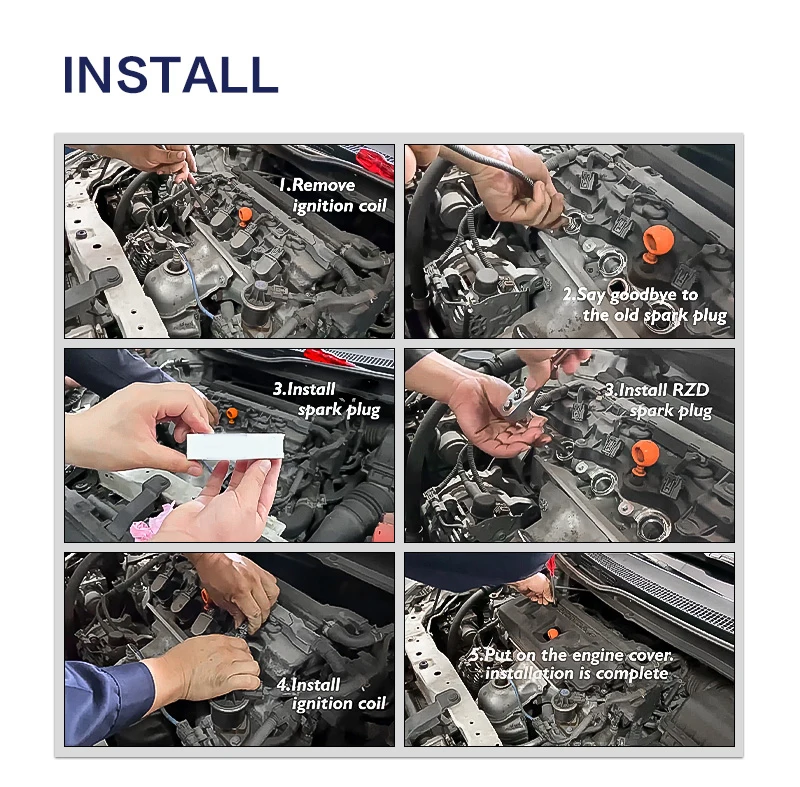 INSTALL

1.Remove ignition coil

2.Say goodbye to the old spark plug

3.Install spark plug

3.Install RZD spark plug

4.Install ignition coil

5.Put on the engine cover. installation is complete