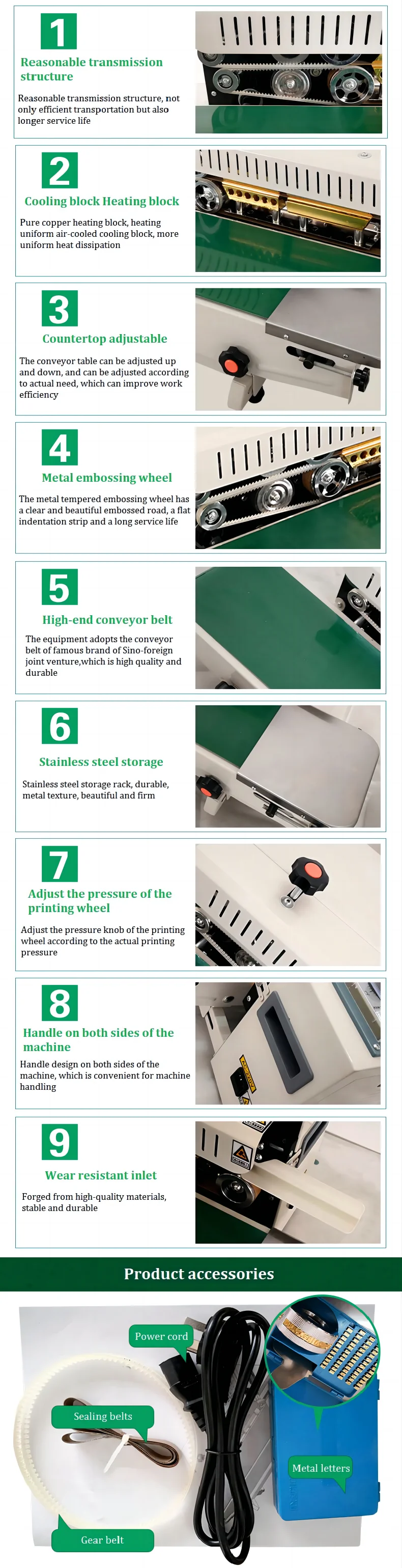 1
Reasonable transmission structure
Reasonable transmission structure, not only efficient transportation but also longer service life

2
Cooling block Heating block
Pure copper heating block, heating uniform air-cooled cooling block, more uniform heat dissipation

3
Countertop adjustable
The conveyor table can be adjusted up and down, and can be adjusted according to actual need, which can improve work efficiency

4
Metal embossing wheel
The metal tempered embossing wheel has a clear and beautiful embossed road, a flat indentation strip and a long service life

5
High-end conveyor belt
The equipment adopts the conveyor belt of famous brand of Sino-foreign joint venture,which is high quality and durable

6
Stainless steel storage
Stainless steel storage rack, durable, metal texture, beautiful and firm

7
Adjust the pressure of the printing wheel
Adjust the pressure knob of the printing wheel according to the actual printing pressure

8
Handle on both sides of the machine
Handle design on both sides of the machine, which is convenient for machine handling

9
Wear resistant inlet
Forged from high-quality materials, stable and durable

Product accessories
Power cord
Sealing belts
Metal letters
Gear belt