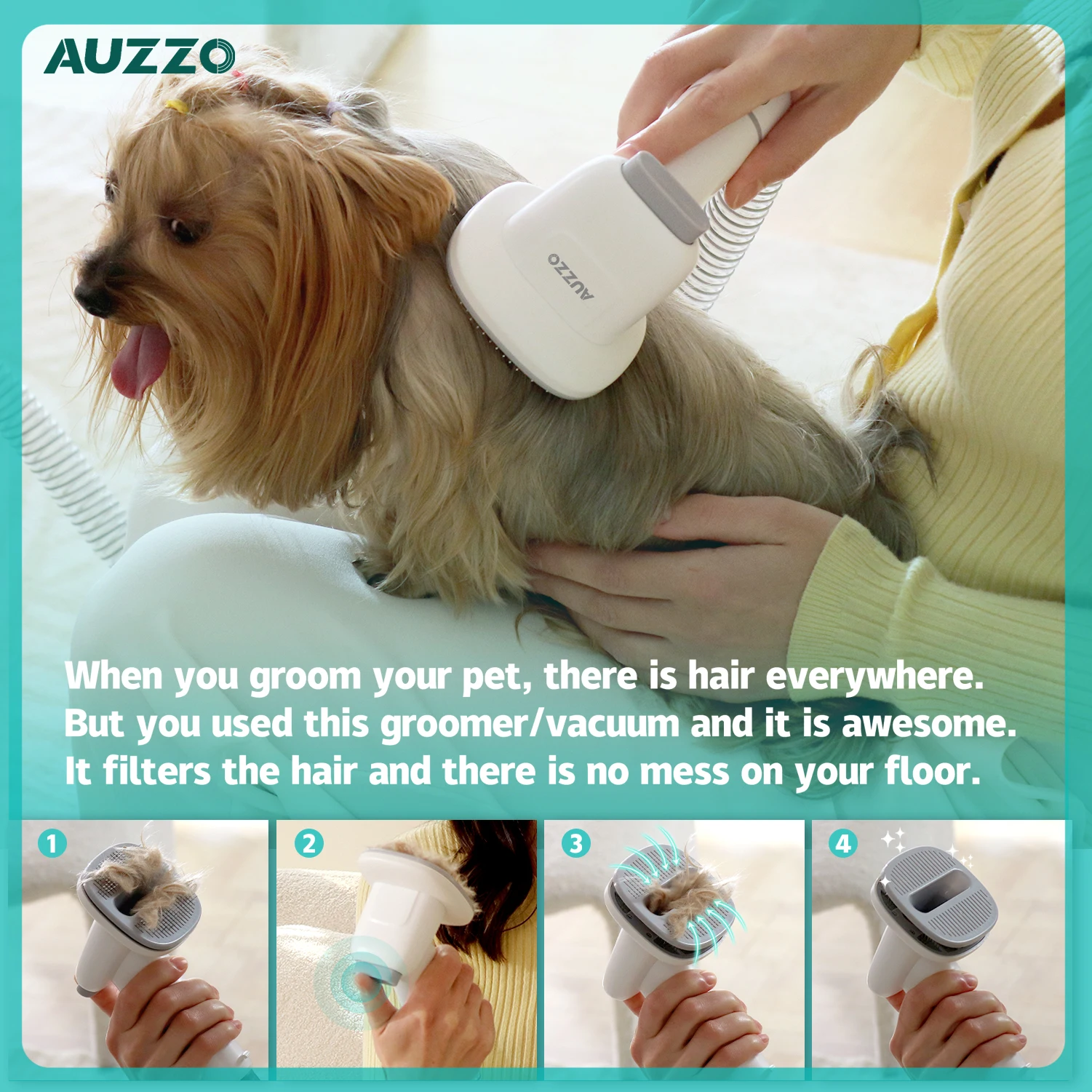 AUZZO

AUZZO

When you groom your pet, there is hair everywhere. But you used this groomer/vacuum and it is awesome. It filters the hair and there is no mess on your floor.

1

2

3

4