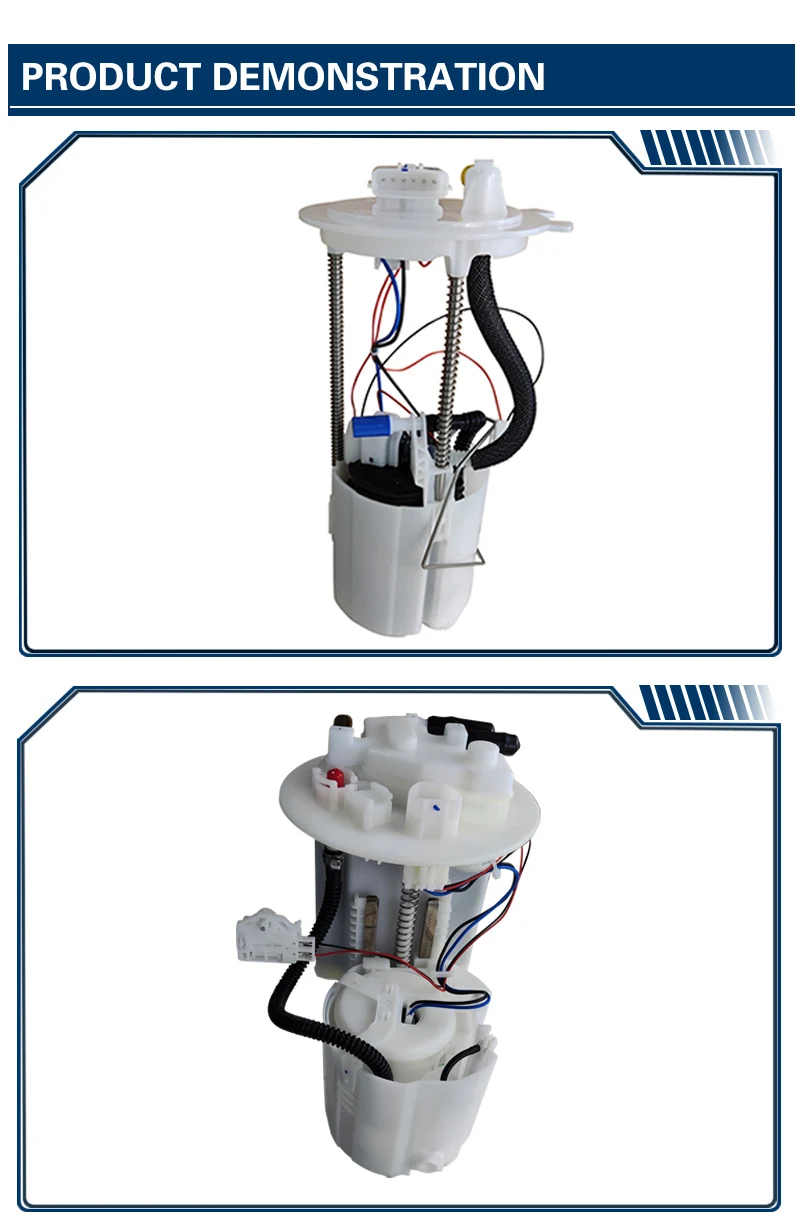 PRODUCT DEMONSTRATION