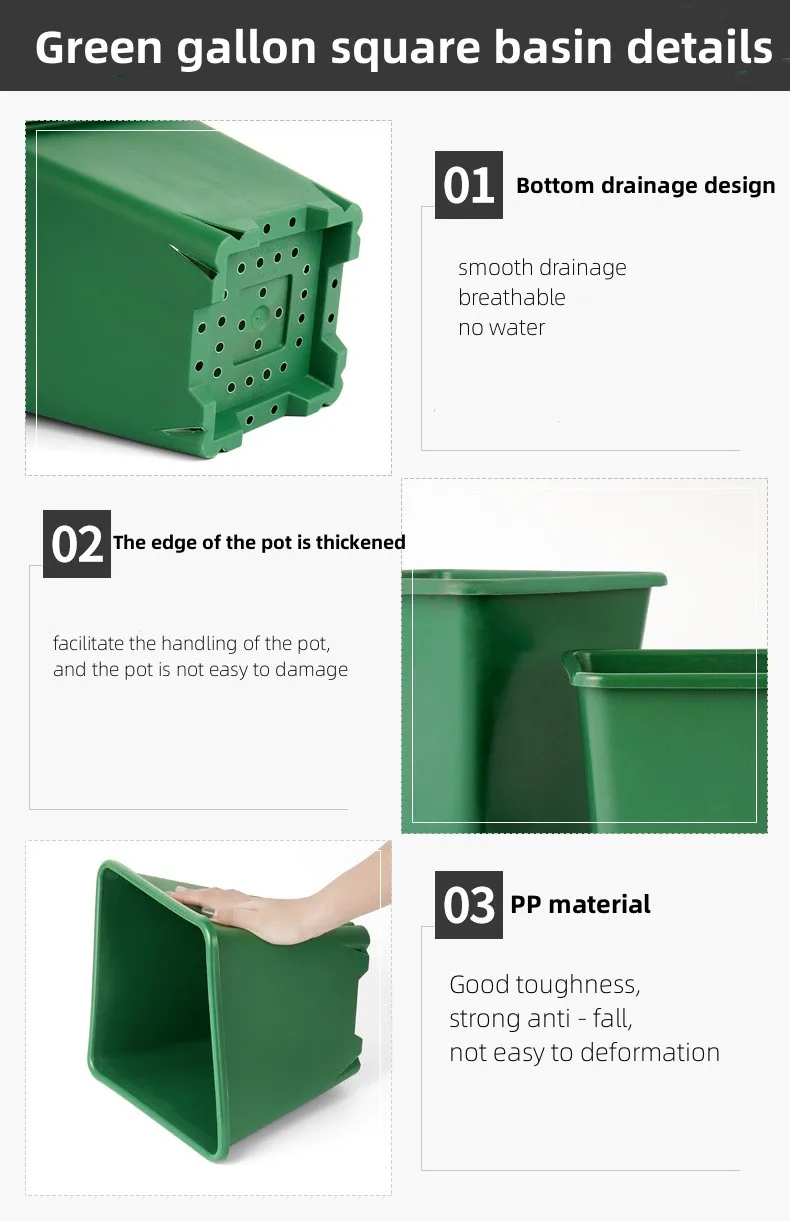 Green gallon square basin details

01 Bottom drainage design

smooth drainage
breathable
no water

02 The edge of the pot is thickened

facilitate the handling of the pot, and the pot is not easy to damage

03 PP material

Good toughness,
strong anti - fall,
not easy to deformation