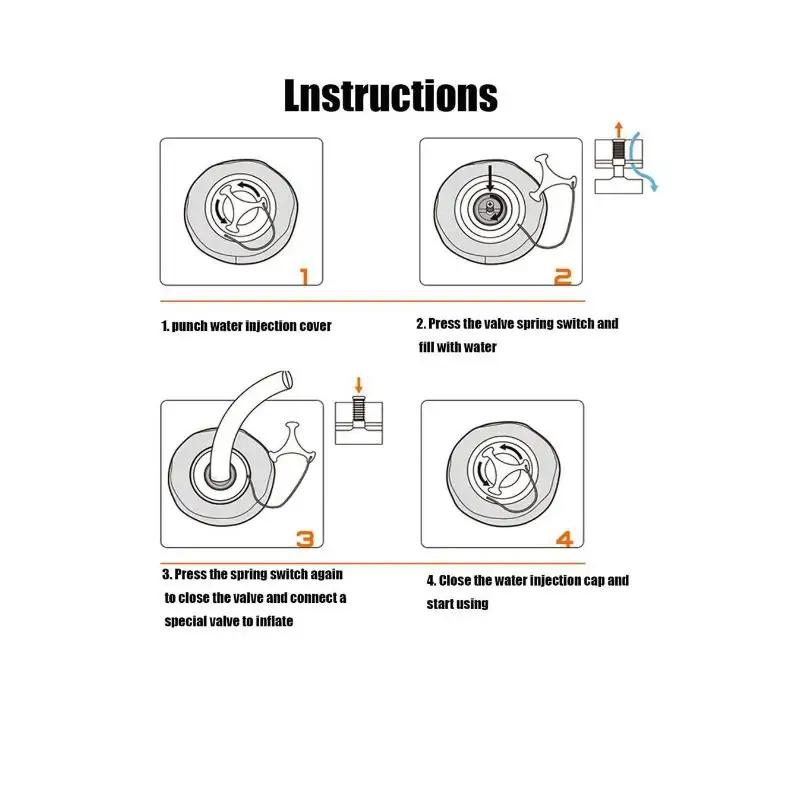 Lnstructions

1

2

1. punch water injection cover

2. Press the valve spring switch and fill with water

3

4

3. Press the spring switch again to close the valve and connect a special valve to inflate

4. Close the water injection cap and start using