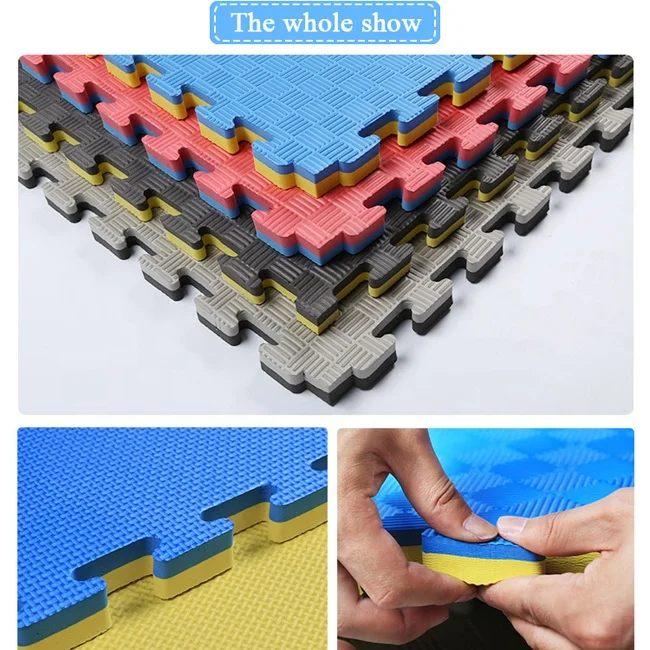 The whole show