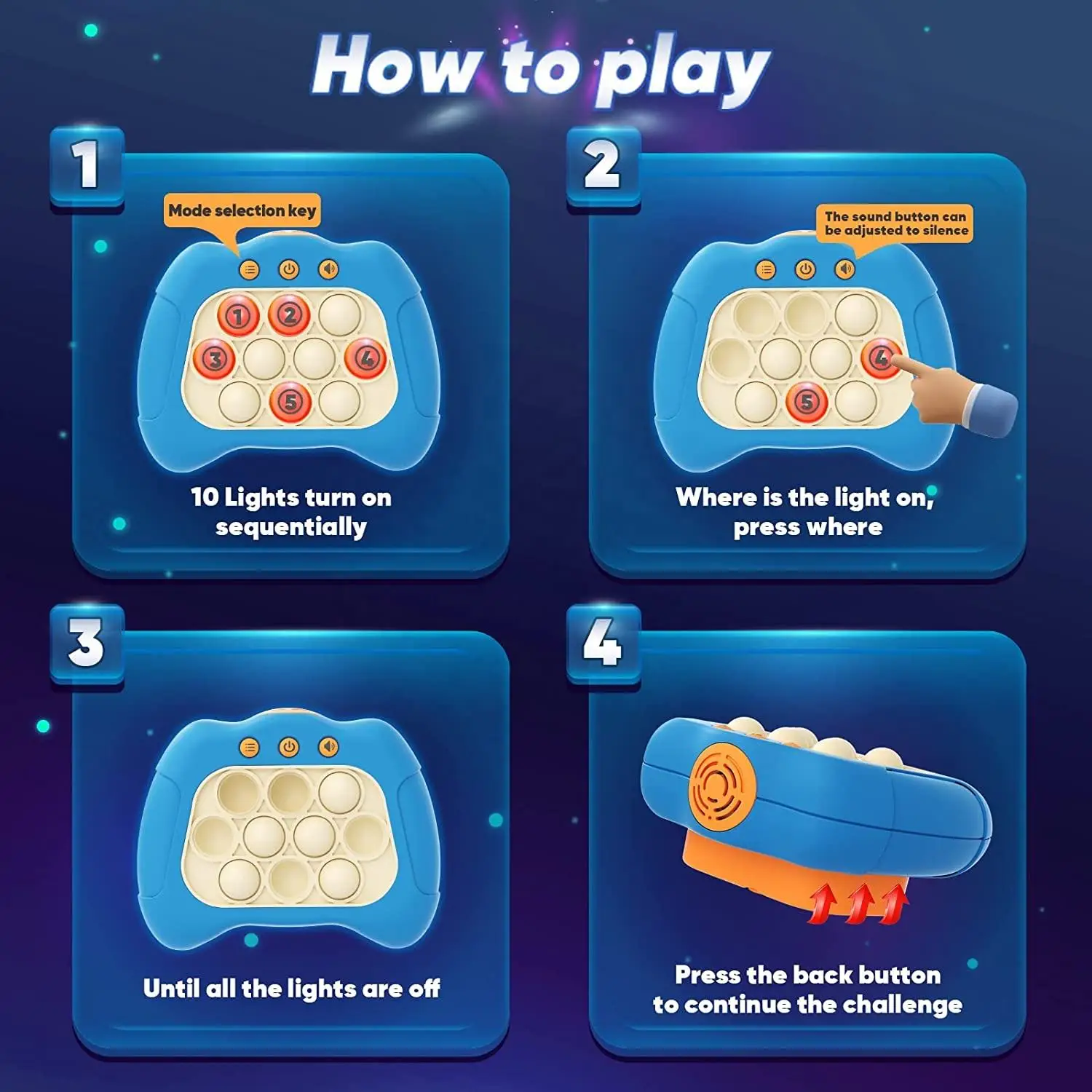 How to play

1

Mode selection key

1 2 3 4 5

10 Lights turn on sequentially

2

The sound button can be adjusted to silence

4 5

Where is the light on, press where

3

Until all the lights are off

4

Press the back button to continue the challenge