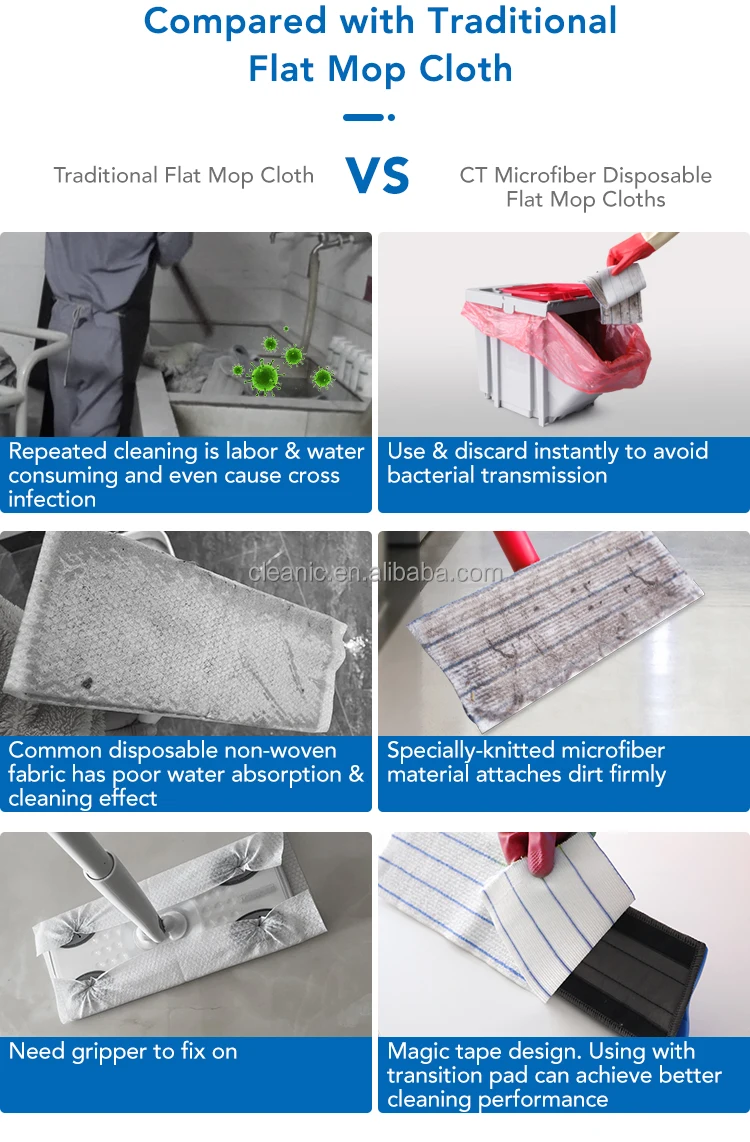 Compared with Traditional Flat Mop Cloth

Traditional Flat Mop Cloth

VS

CT Microfiber Disposable Flat Mop Cloths

Repeated cleaning is labor & water consuming and even cause cross infection

Use & discard instantly to avoid bacterial transmission

cleanic.en.alibaba.com

Common disposable non-woven fabric has poor water absorption & cleaning effect

Specially-knitted microfiber material attaches dirt firmly

Need gripper to fix on

Magic tape design. Using with transition pad can achieve better cleaning performance