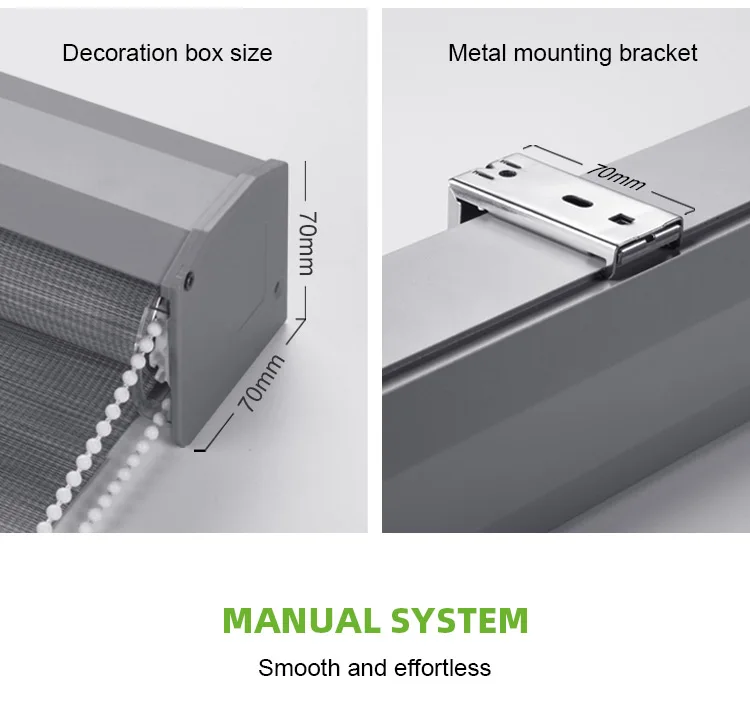 Decoration box size

70mm

70mm

Metal mounting bracket

70mm

MANUAL SYSTEM

Smooth and effortless