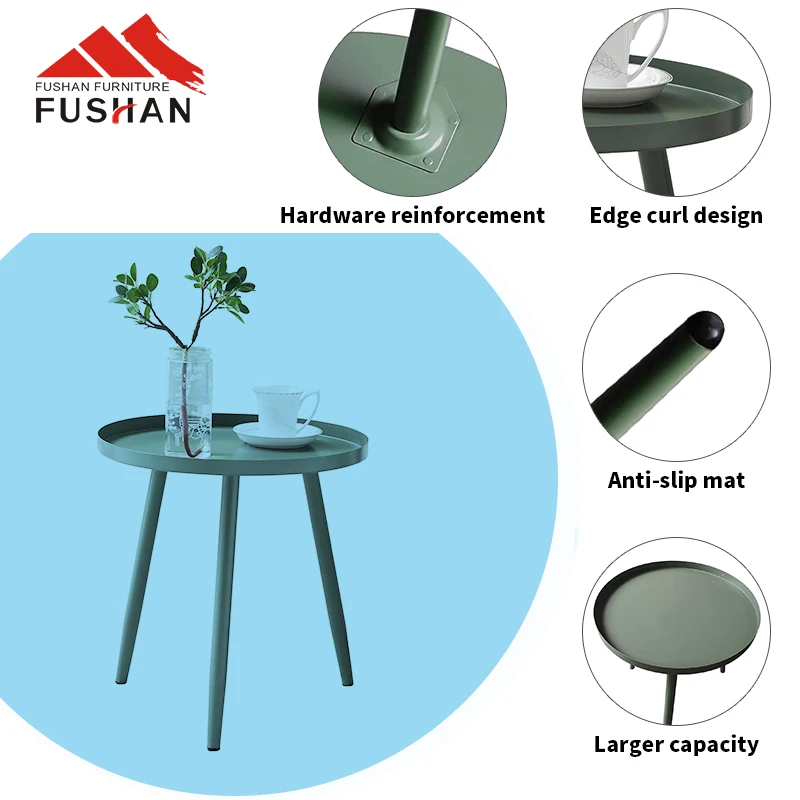 FUSHAN FURNITURE
FUSHAN

Hardware reinforcement

Edge curl design

Anti-slip mat

Larger capacity