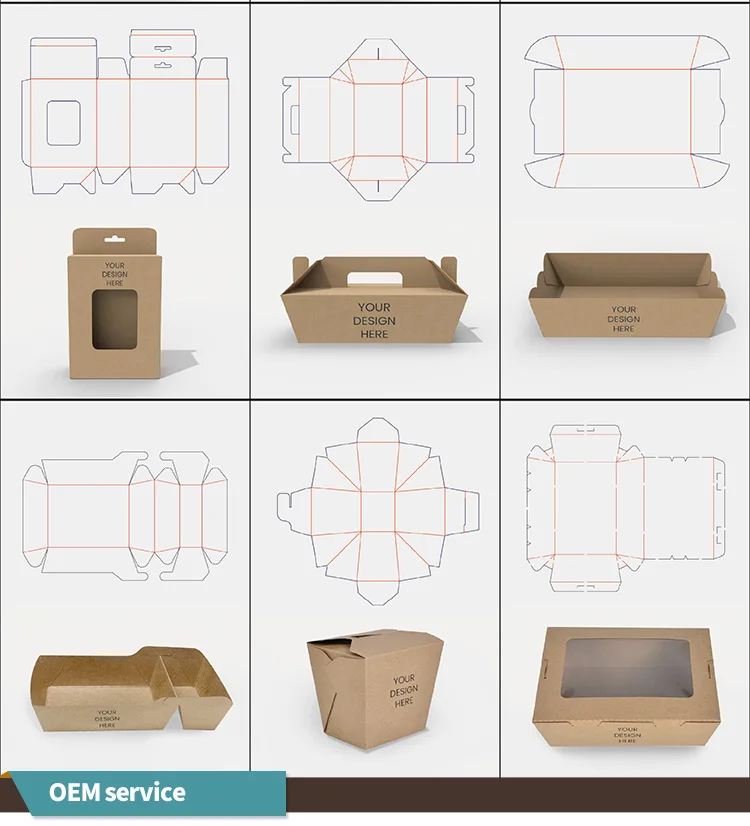 YOUR DESIGN HERE

YOUR DESIGN HERE

YOUR DESIGN HERE

YOUR DESIGN HERE

YOUR DESIGN HERE

YOUR DESIGN HERE

OEM service