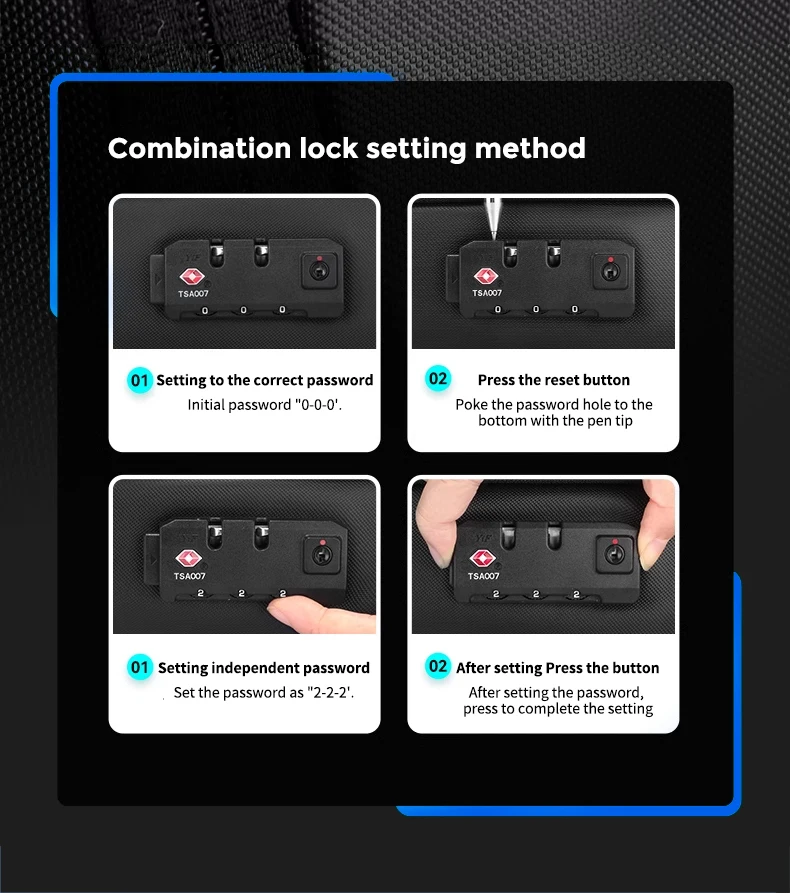 Combination lock setting method

TSA007
0 0 0

01 Setting to the correct password
Initial password "0-0-0'.

TSA007
0 0 0

02 Press the reset button
Poke the password hole to the bottom with the pen tip

TSA007
2 2 2

01 Setting independent password
Set the password as "2-2-2'.

TSA007
2 2 2

02 After setting Press the button
After setting the password, press to complete the setting