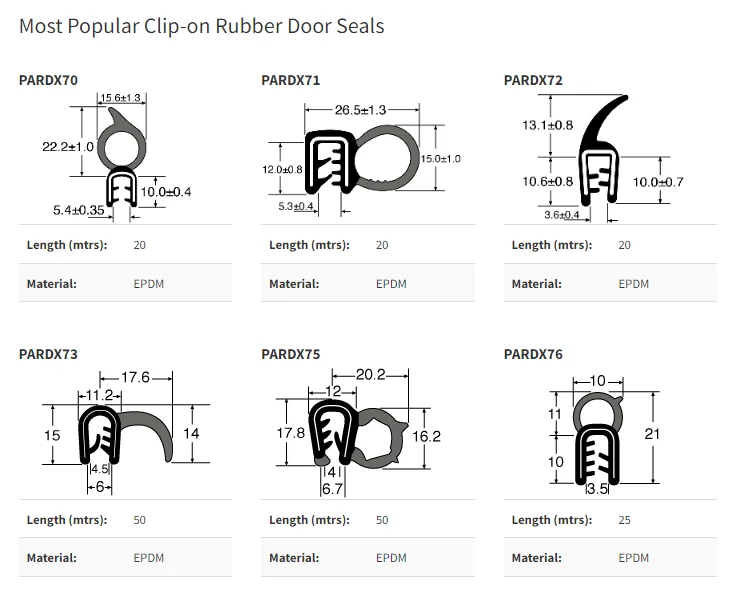 Most Popular Clip-on Rubber Door Seals

PARDX70

15.6±1.3
22.2±1.0
10.0±0.4
5.4±0.35

| Length (mtrs): | 20 |
|---|---|
| Material: | EPDM |

PARDX71

26.5±1.3
12.0±0.8
15.0±1.0
5.3±0.4

| Length (mtrs): | 20 |
|---|---|
| Material: | EPDM |

PARDX72

13.1±0.8
10.6±0.8
10.0±0.7
3.6±0.4

| Length (mtrs): | 20 |
|---|---|
| Material: | EPDM |

PARDX73

17.6
11.2
15
14
4.5
6

| Length (mtrs): | 50 |
|---|---|
| Material: | EPDM |

PARDX75

20.2
12
17.8
16.2
4
6.7

| Length (mtrs): | 50 |
|---|---|
| Material: | EPDM |

PARDX76

10
11
21
10
3.5

| Length (mtrs): | 25 |
|---|---|
| Material: | EPDM |