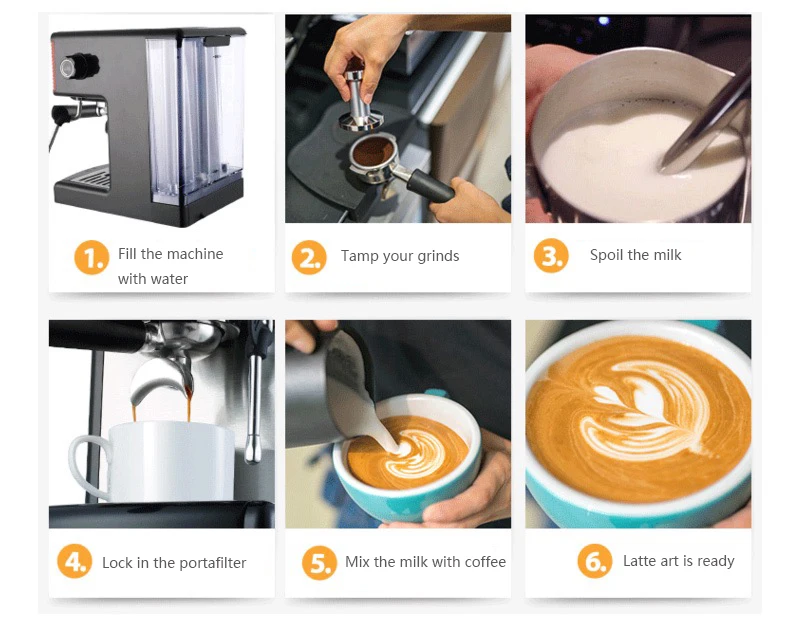 1. Fill the machine with water

2. Tamp your grinds

3. Spoil the milk

4. Lock in the portafilter

5. Mix the milk with coffee

6. Latte art is ready