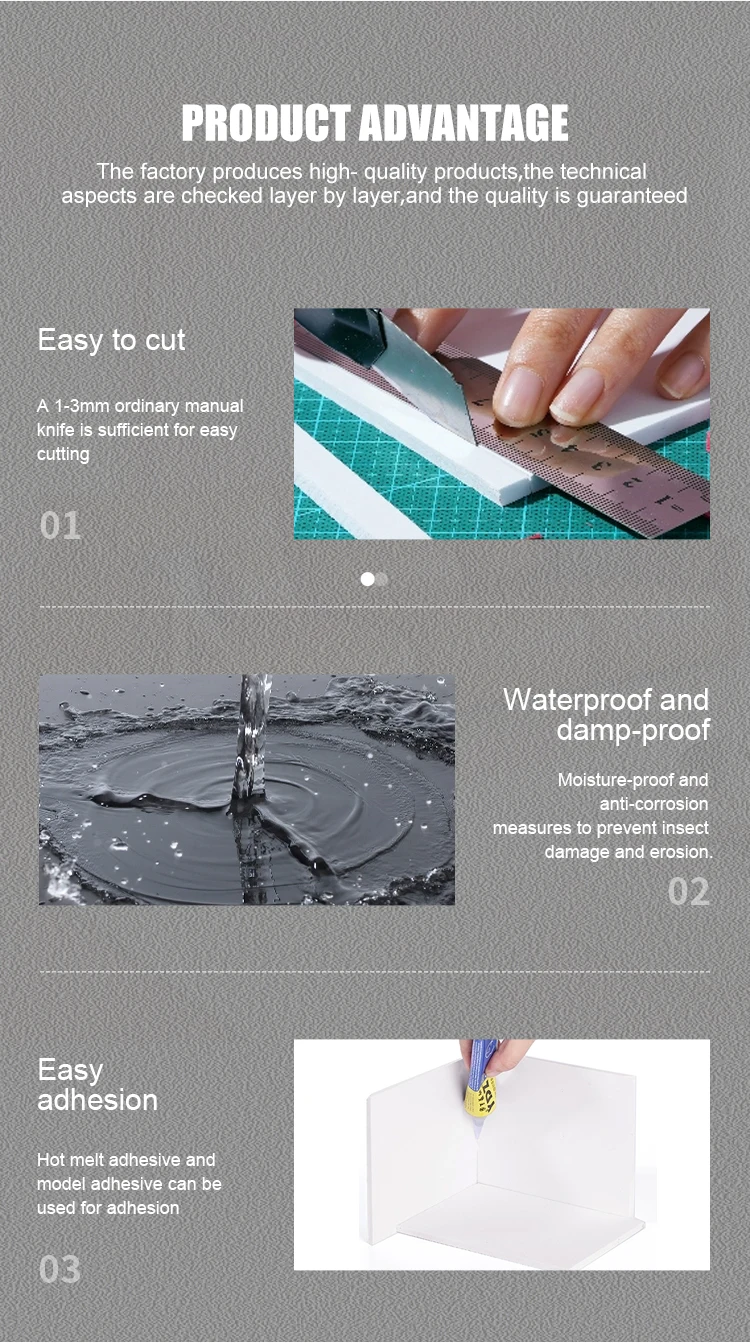 PRODUCT ADVANTAGE

The factory produces high- quality products,the technical aspects are checked layer by layer,and the quality is guaranteed

Easy to cut

A 1-3mm ordinary manual knife is sufficient for easy cutting

01

Waterproof and damp-proof

Moisture-proof and anti-corrosion measures to prevent insect damage and erosion.

02

Easy adhesion

Hot melt adhesive and model adhesive can be used for adhesion

03