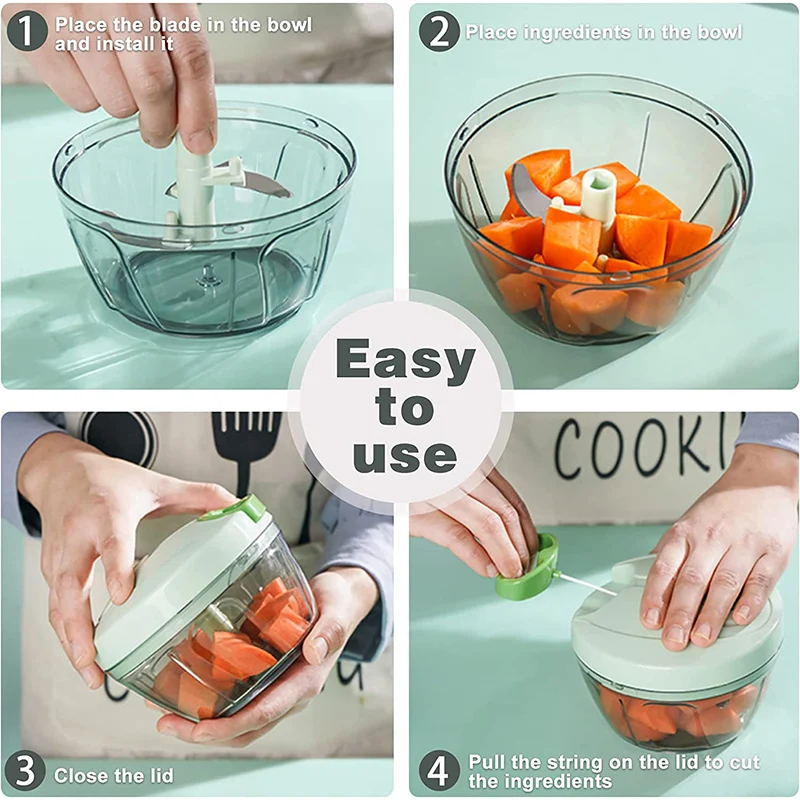 1 Place the blade in the bowl and install it

2 Place ingredients in the bowl

Easy to use

COOKI

3 Close the lid

4 Pull the string on the lid to cut the ingredients