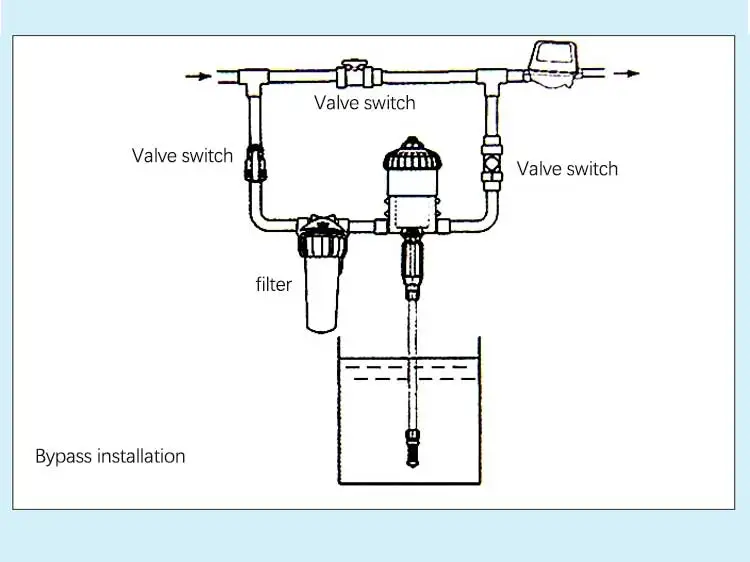 Valve switch

Valve switch

Valve switch

filter

Bypass installation