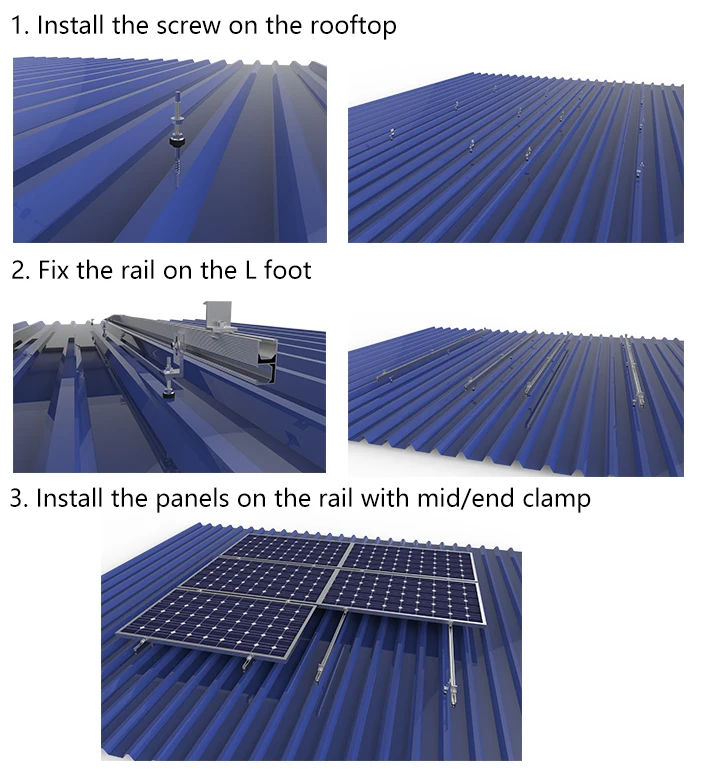 1. Install the screw on the rooftop

2. Fix the rail on the L foot

3. Install the panels on the rail with mid/end clamp